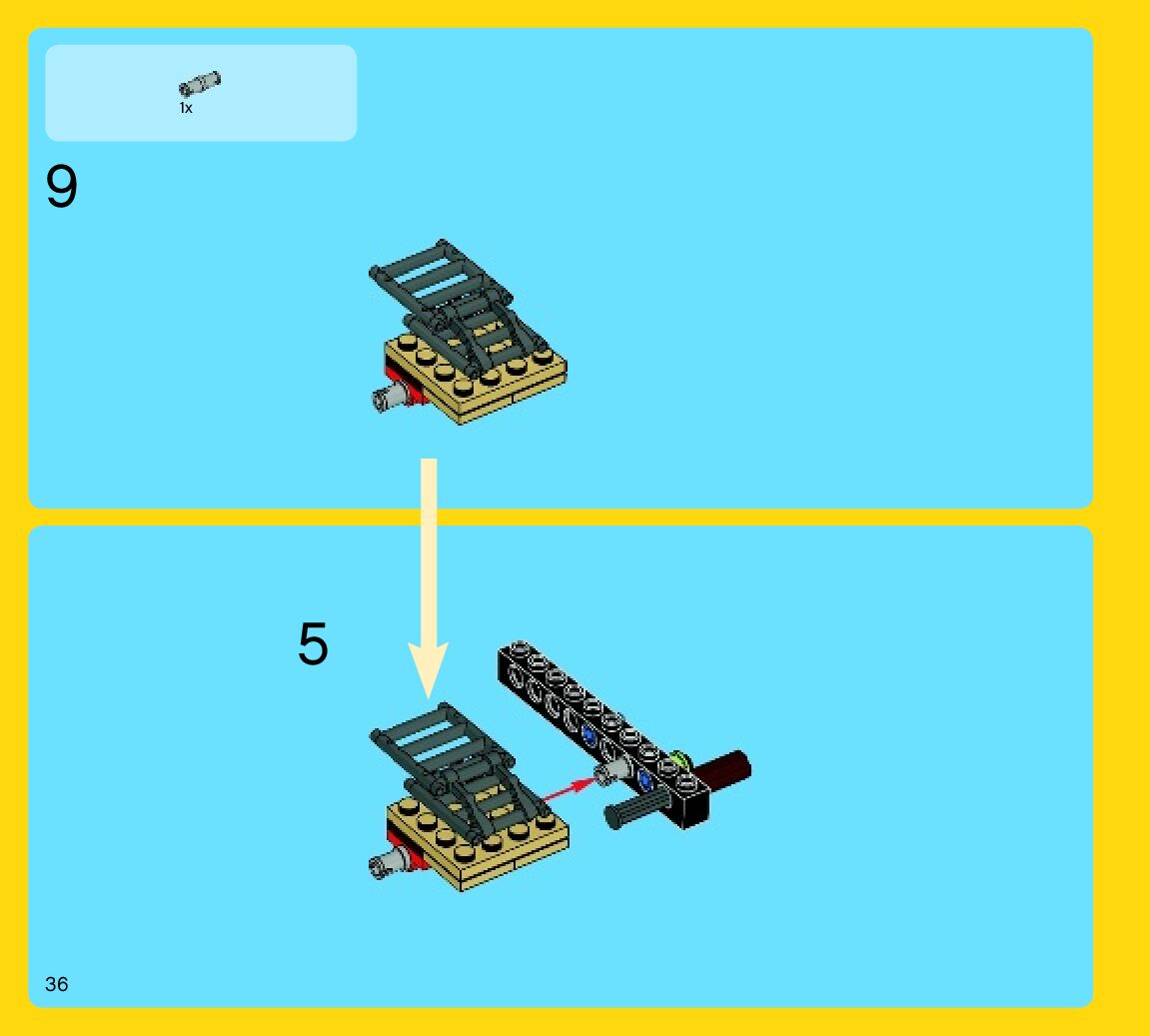 1x

9

5

36