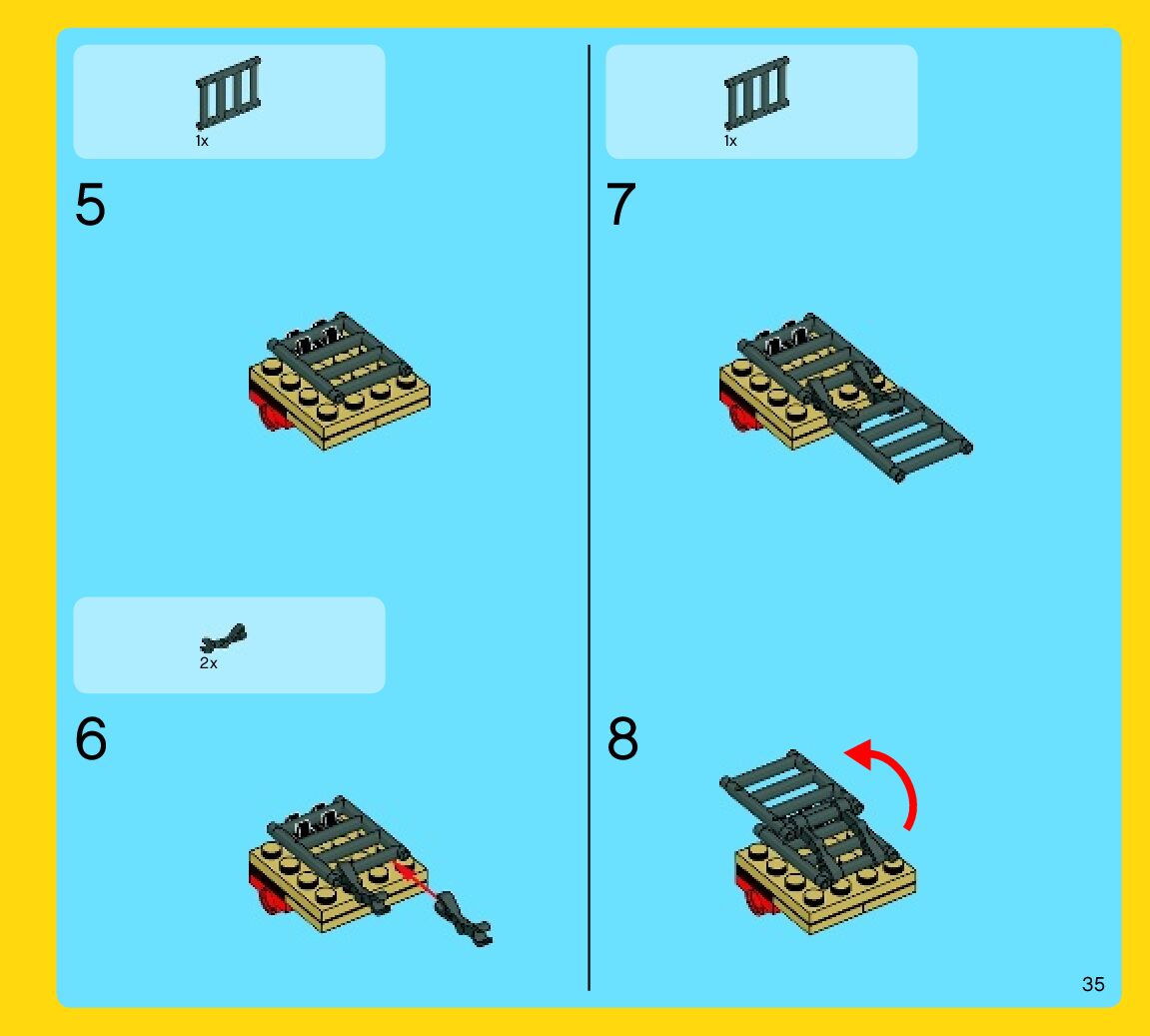 1x

5

2x

6

1x

7

8

35