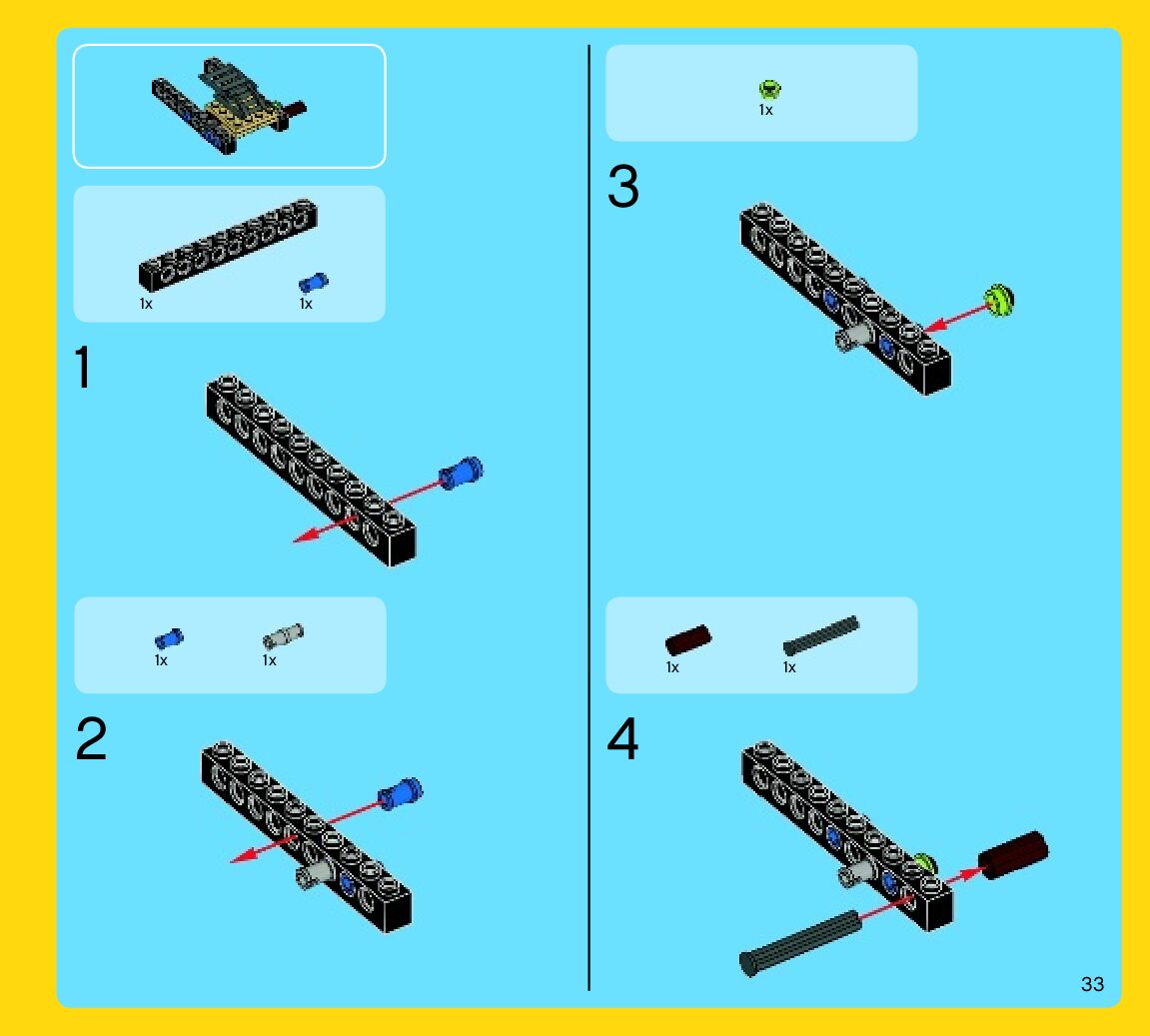 1x 1x

1

1x 1x

2

1x

3

1x 1x

4

33