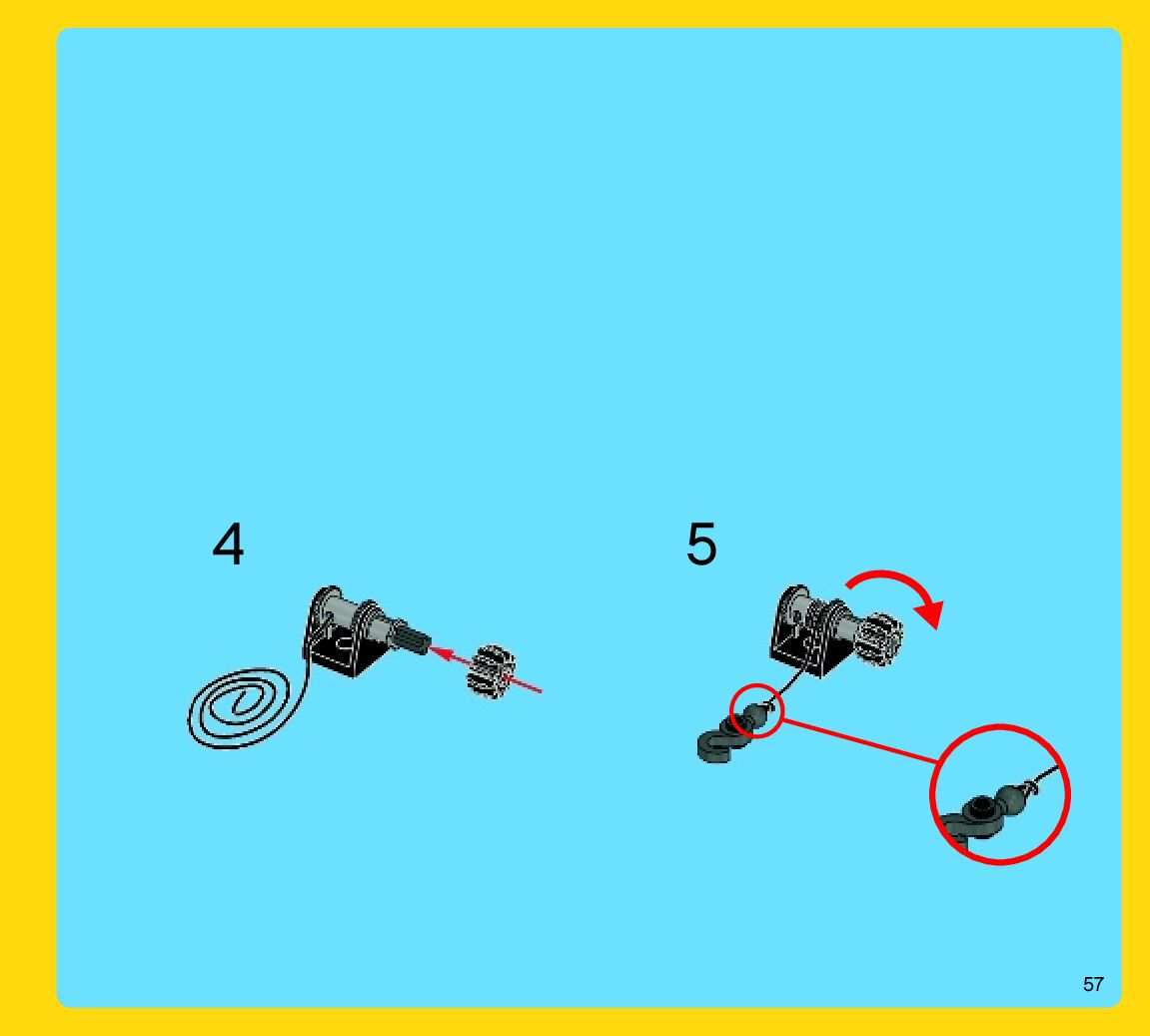 4

5

57