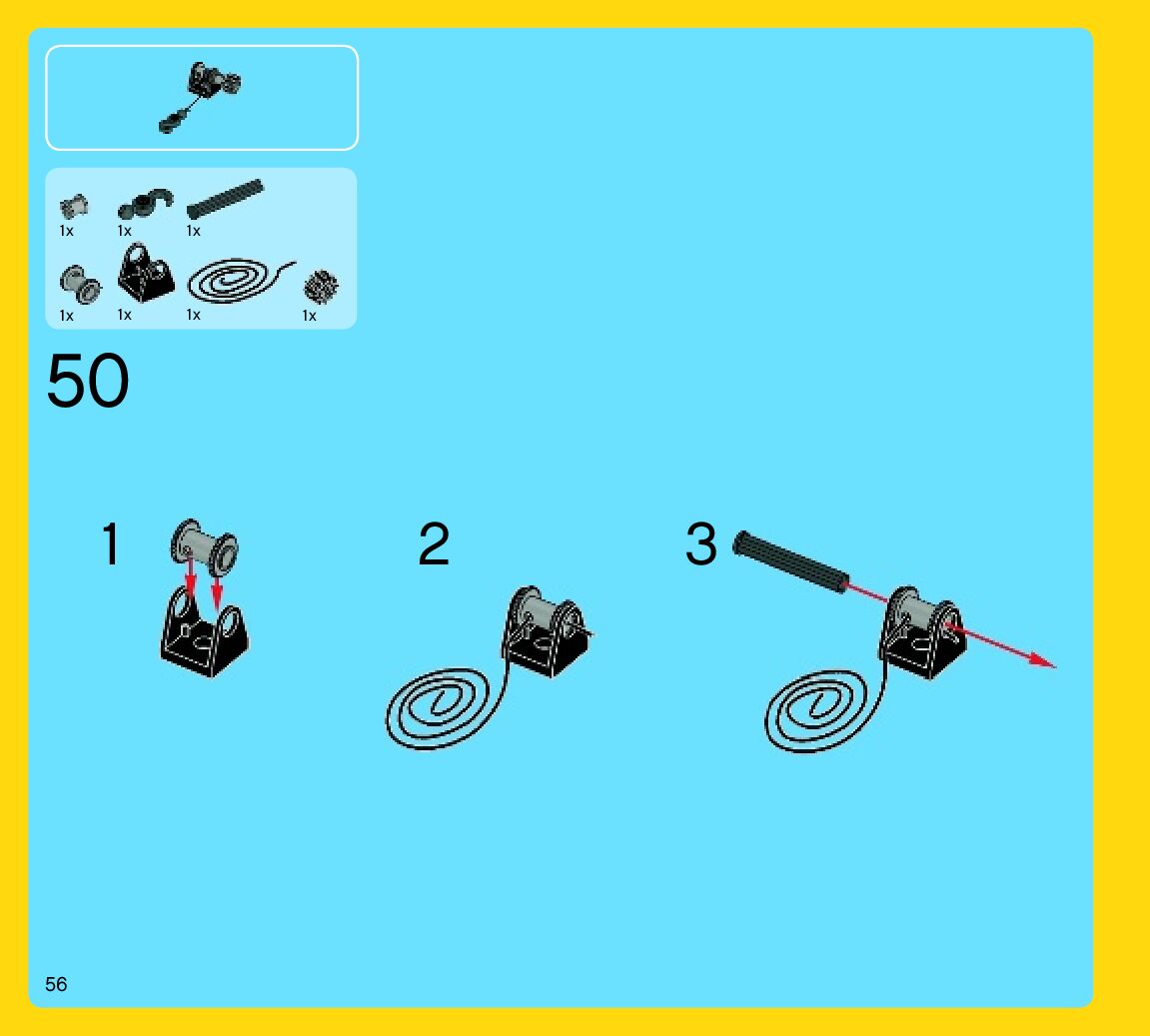 1x 1x 1x
1x 1x 1x 1x

50

1

2

3

56