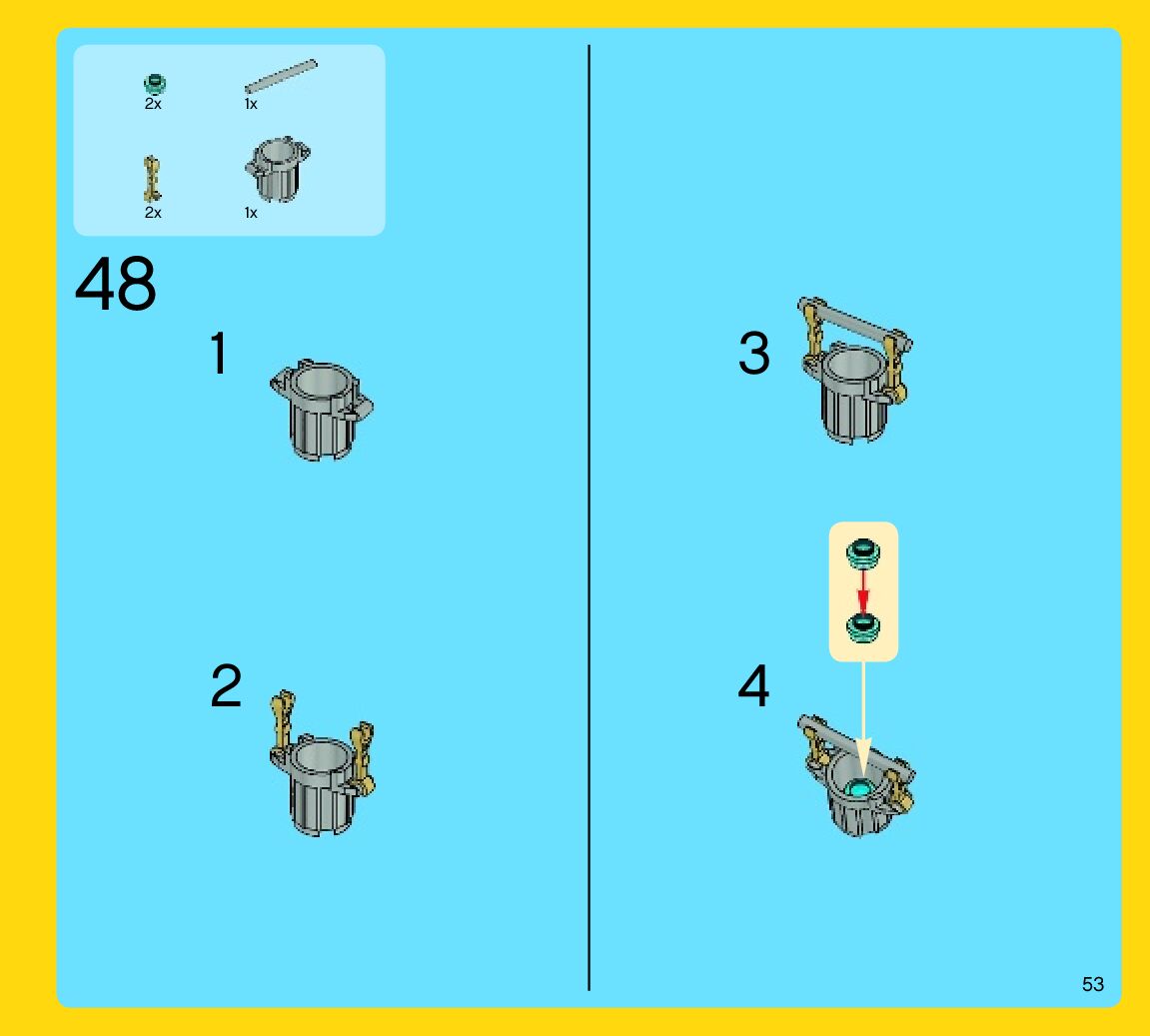 2x
1x
2x
1x

48

1

2

3

4

53