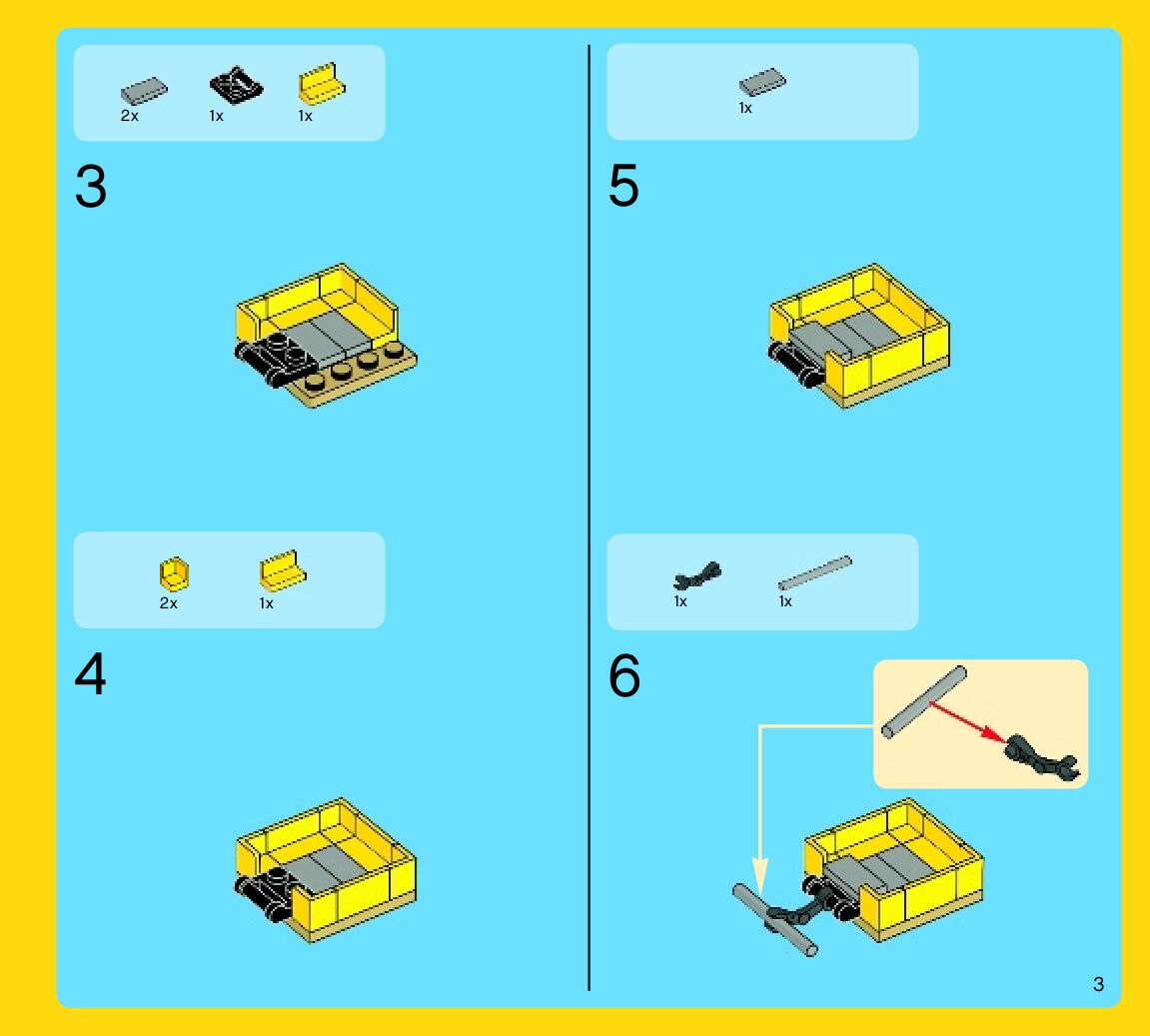 2x 1x 1x

3

2x 1x

4

1x

5

1x 1x

6

3