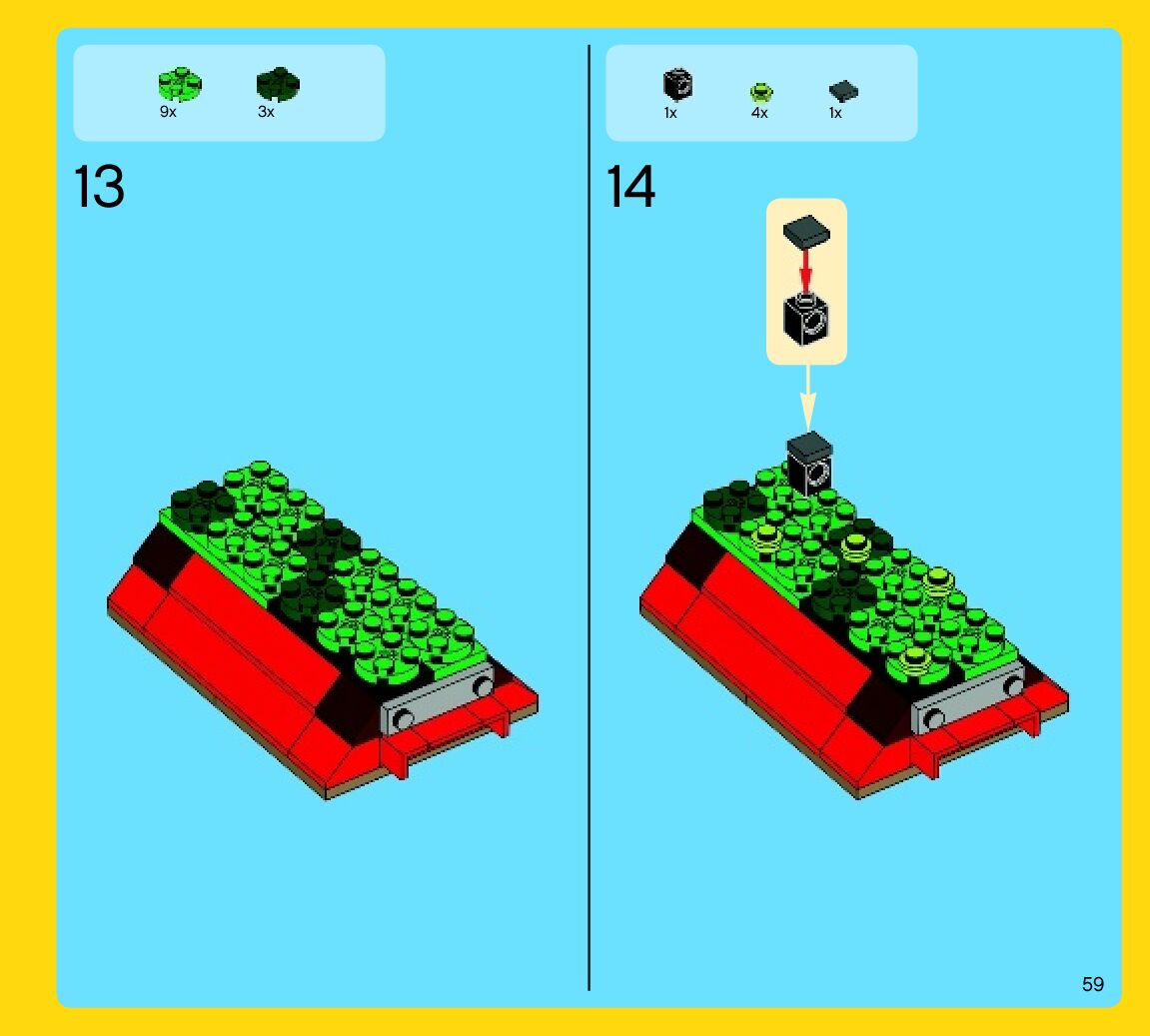 9x 3x

13

1x 4x 1x

14

59