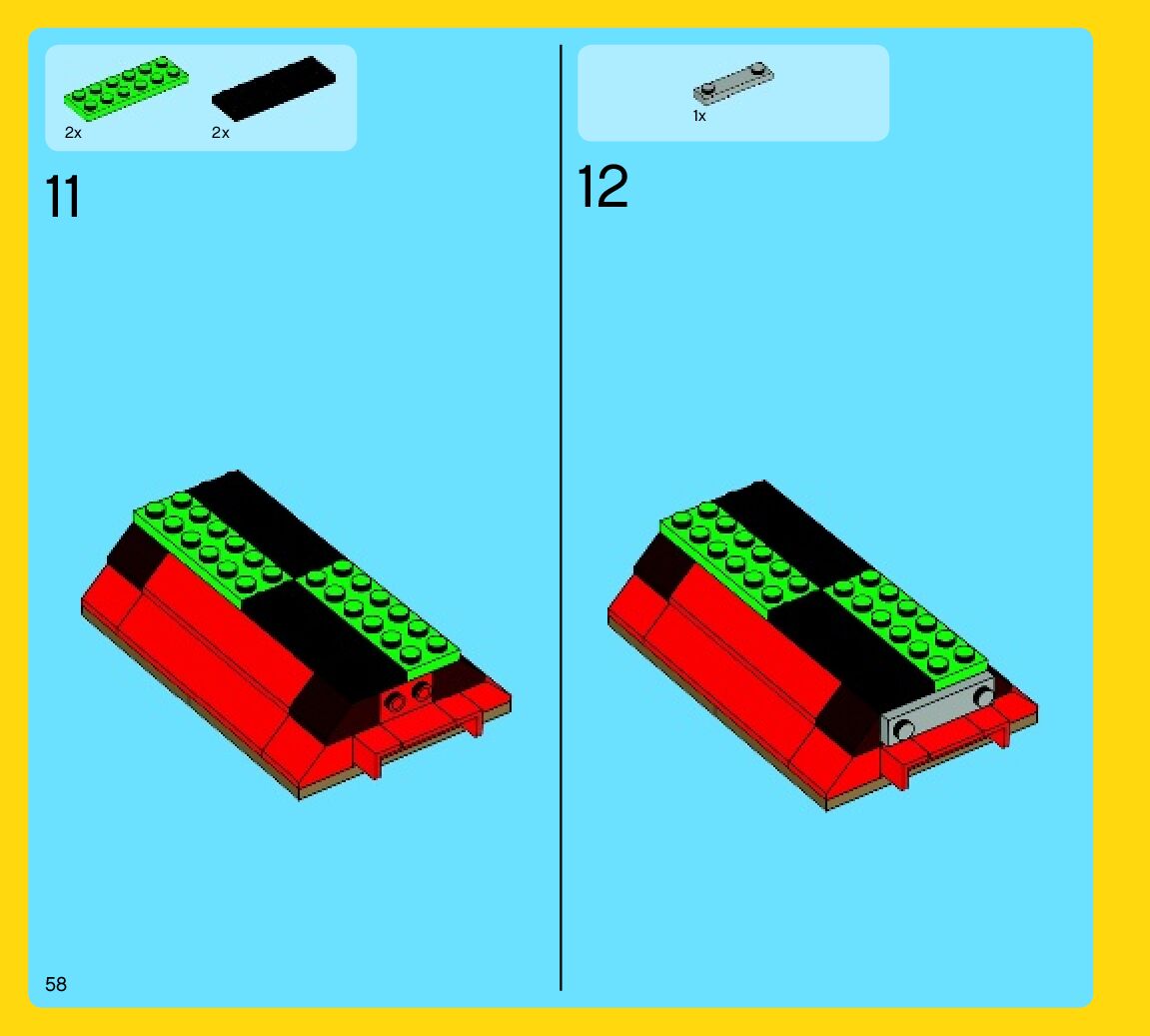 2x

2x

11

1x

12

58