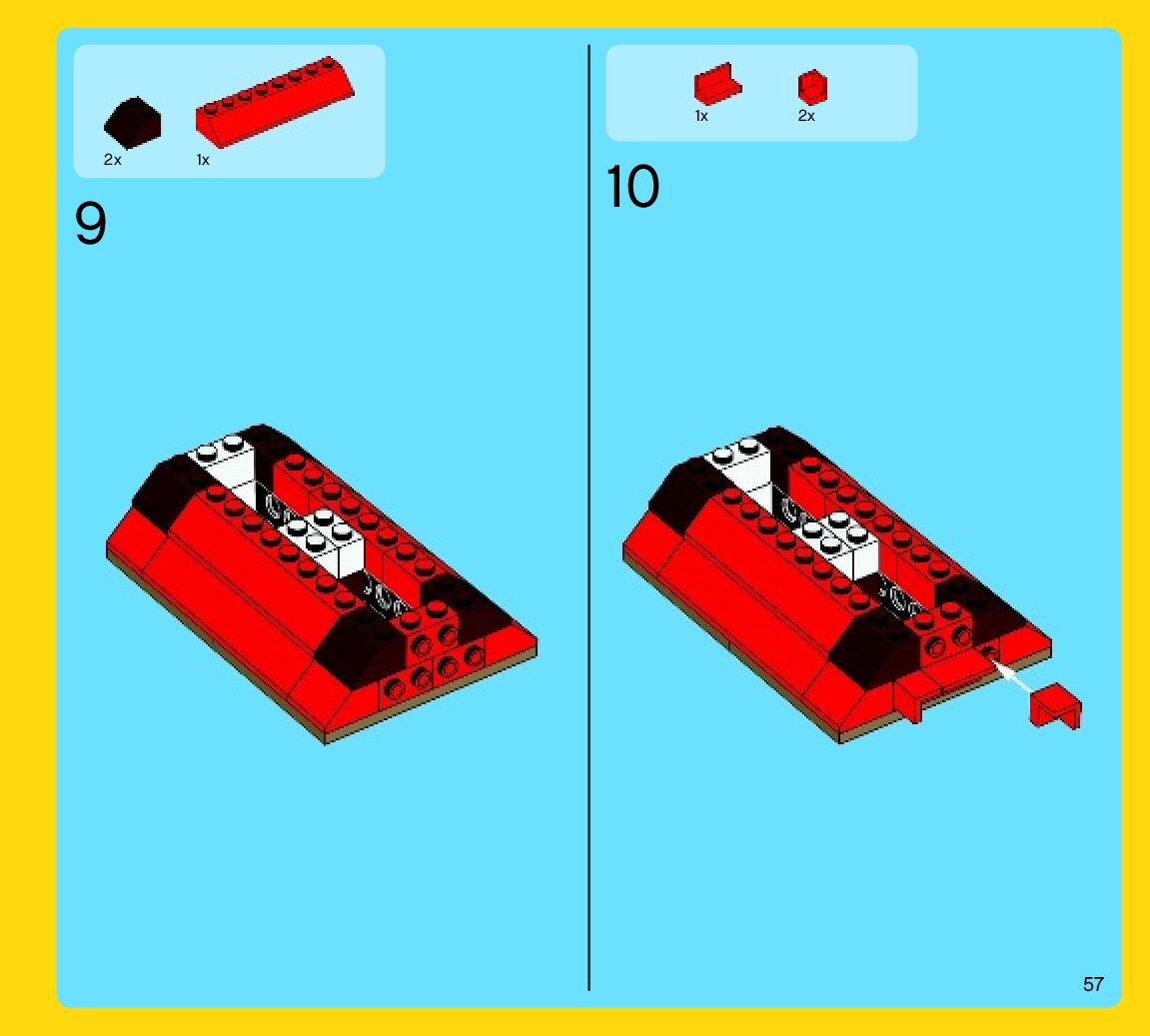 2x
1x

9

1x
2x

10

57