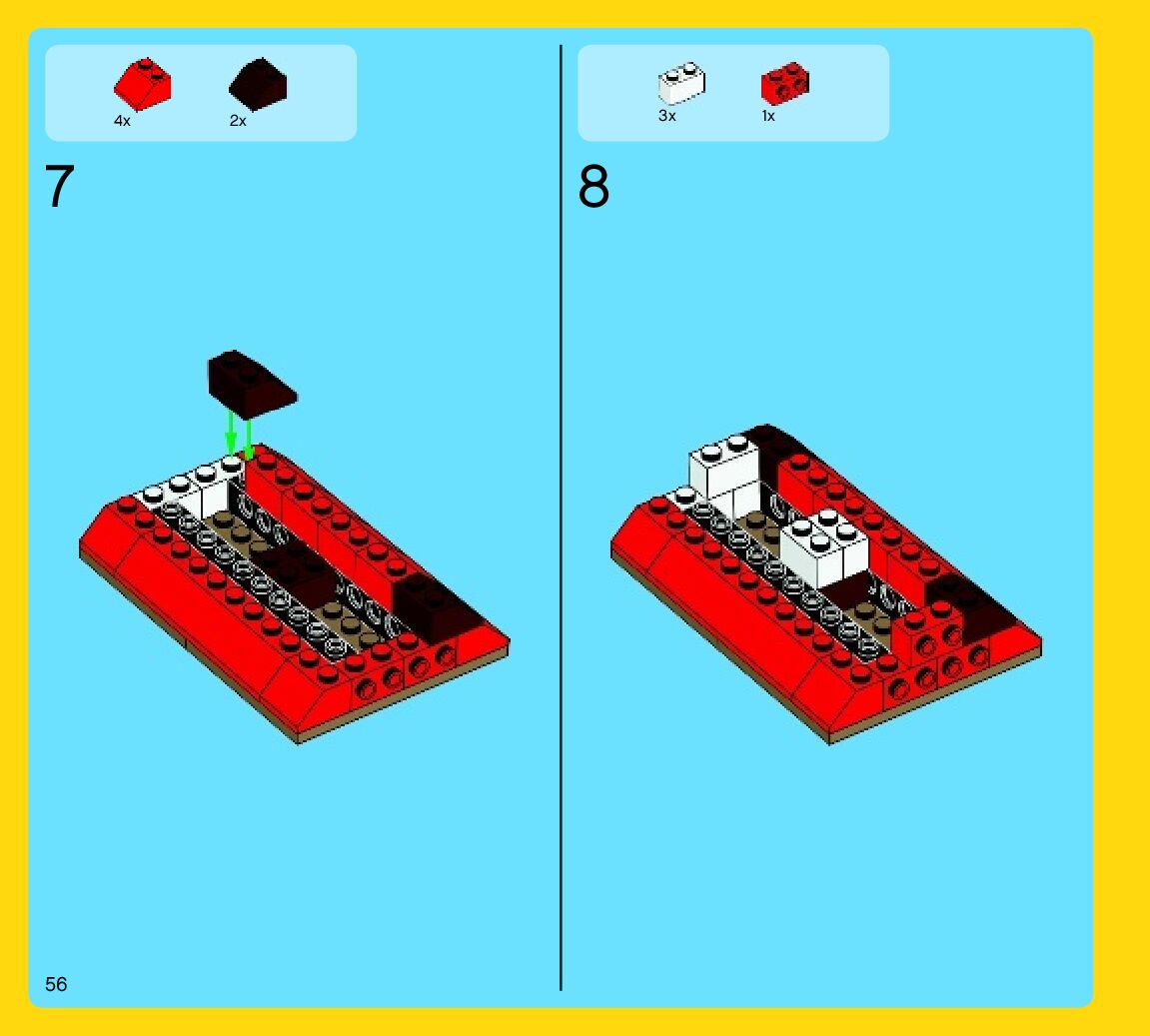 4x 2x

7

3x 1x

8

56