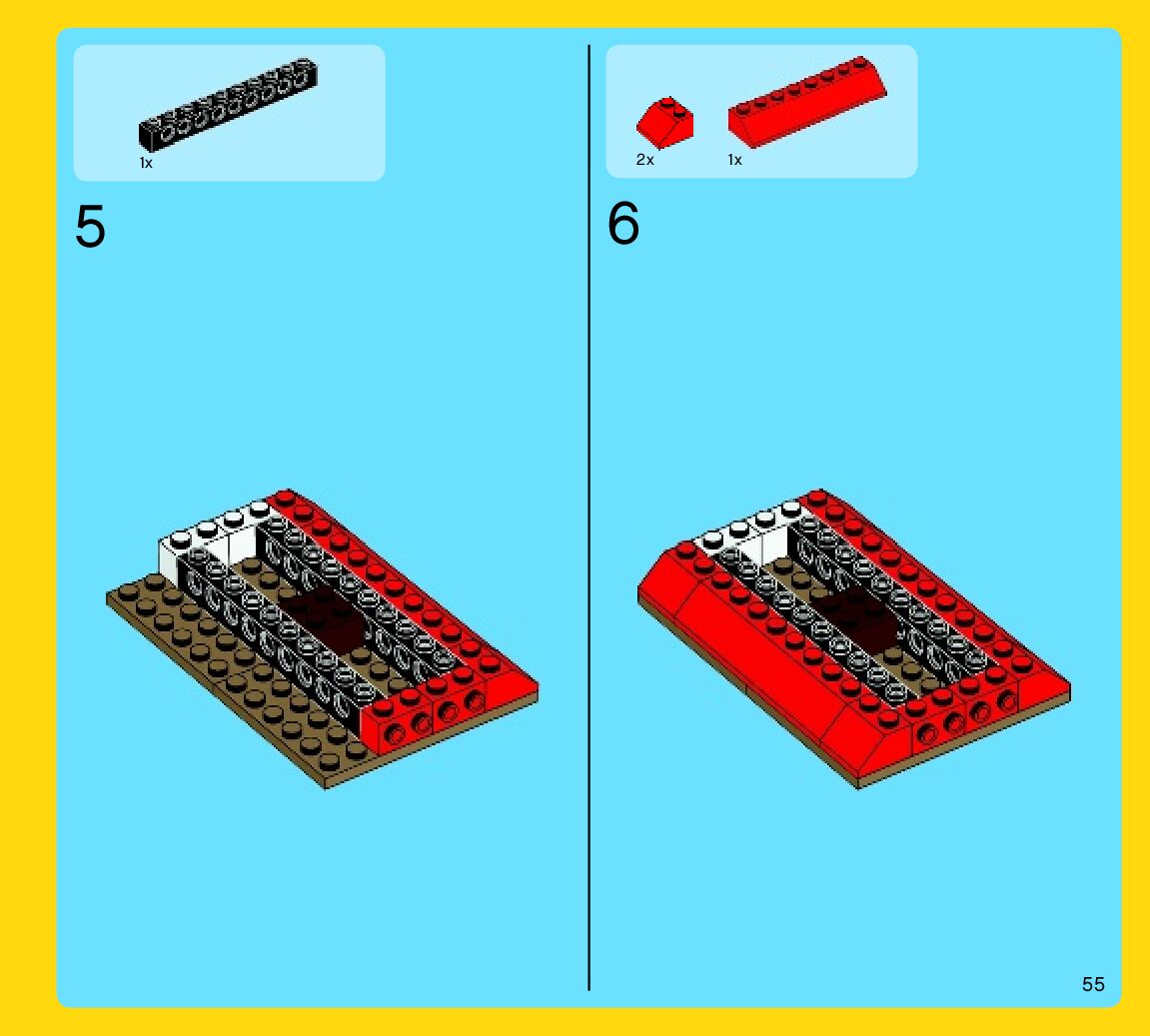 1x

5

2x 1x

6

55