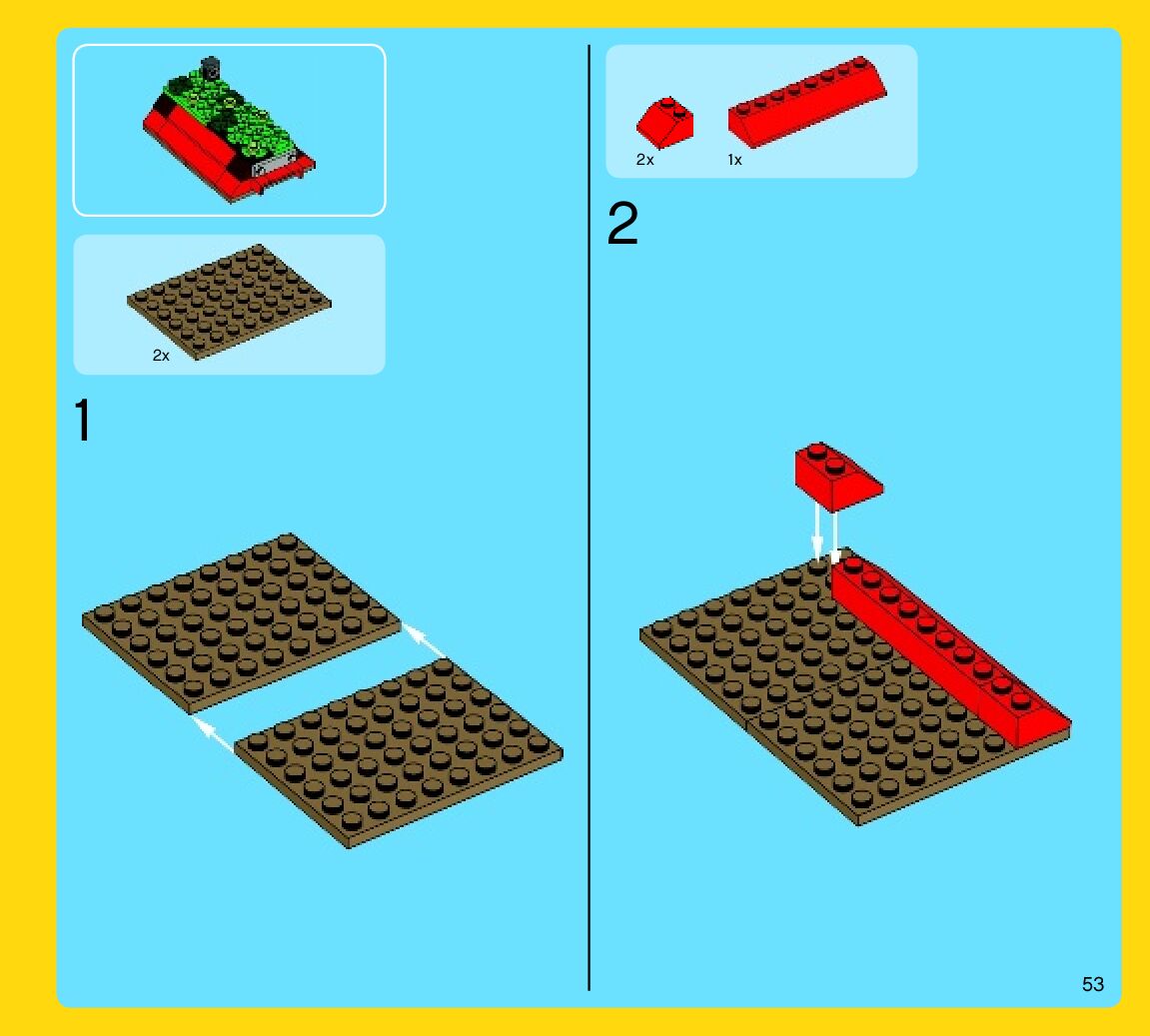 2x

1

2x

1x

2

53