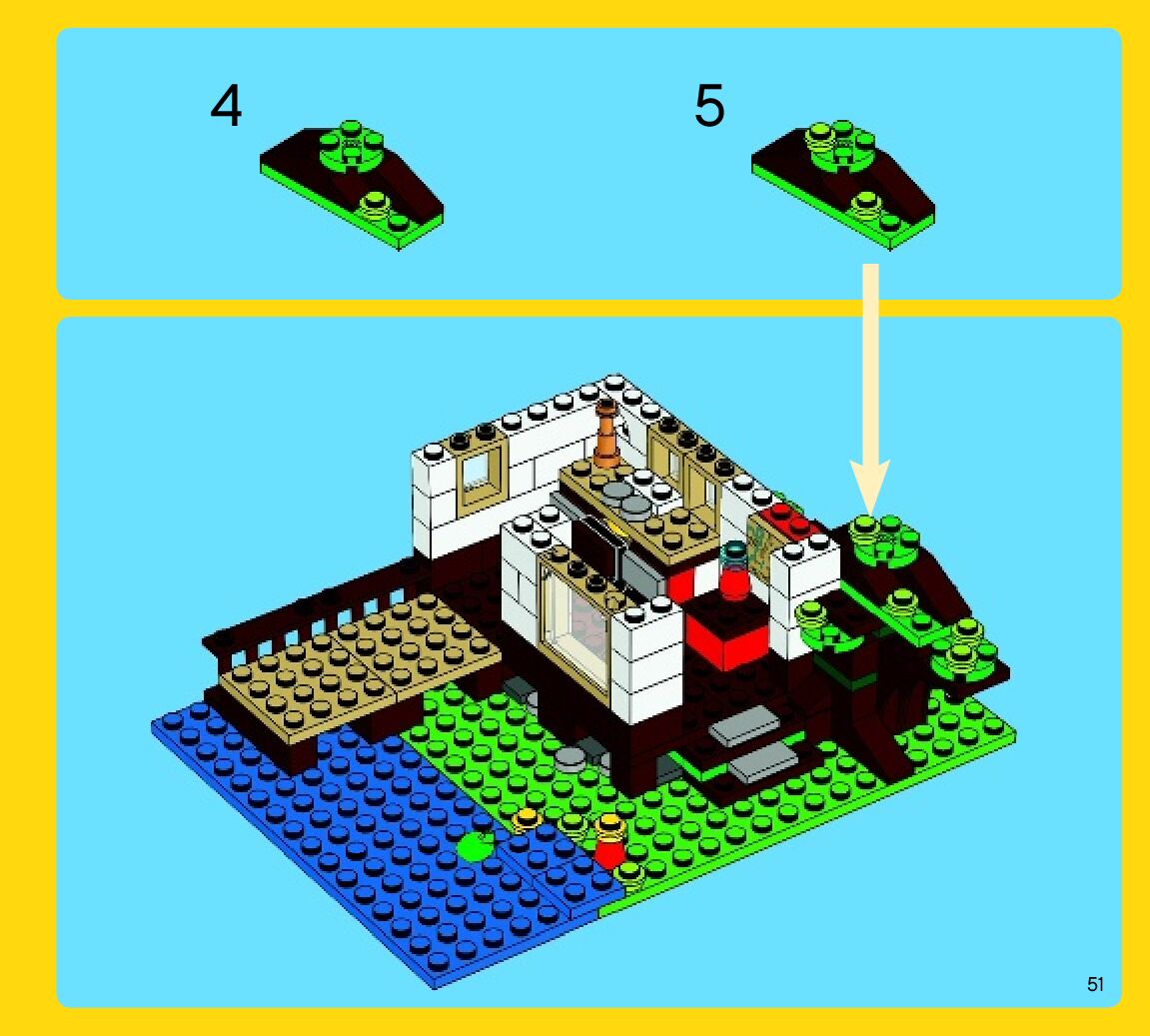 4

5

51