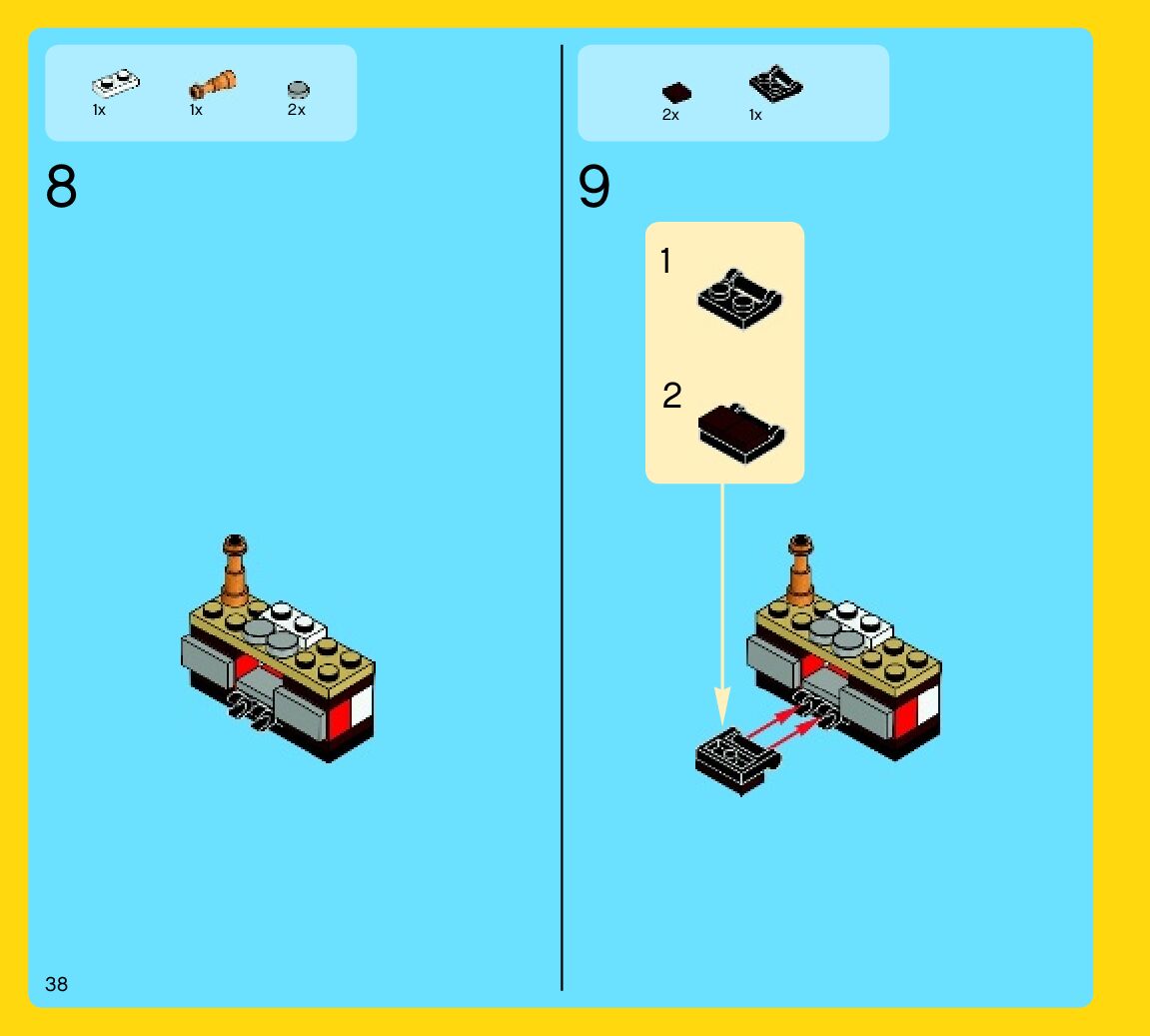 1x 1x 2x

8

2x 1x

9

1

2

38