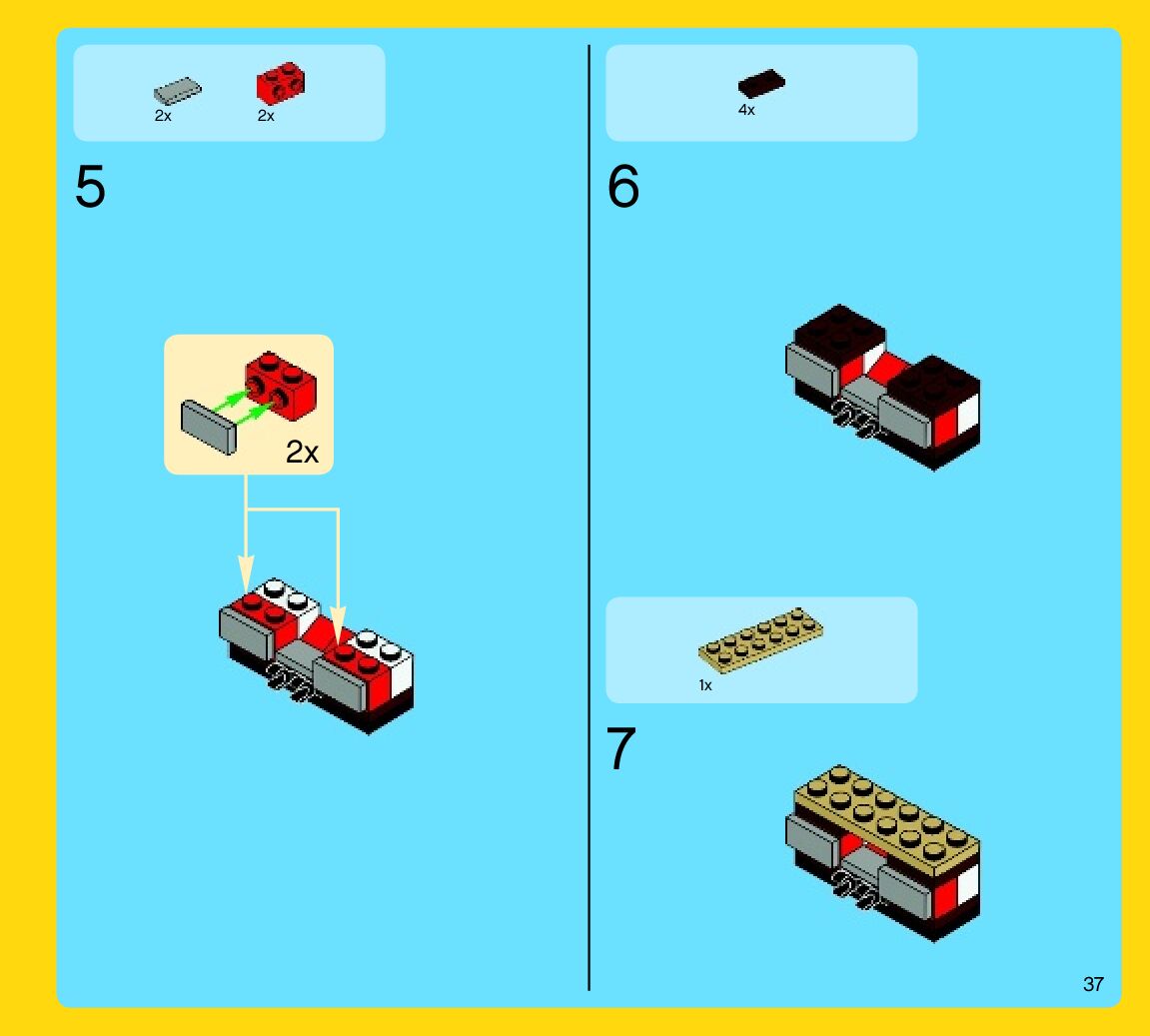 2x 2x

5

2x

4x

6

1x

7

37