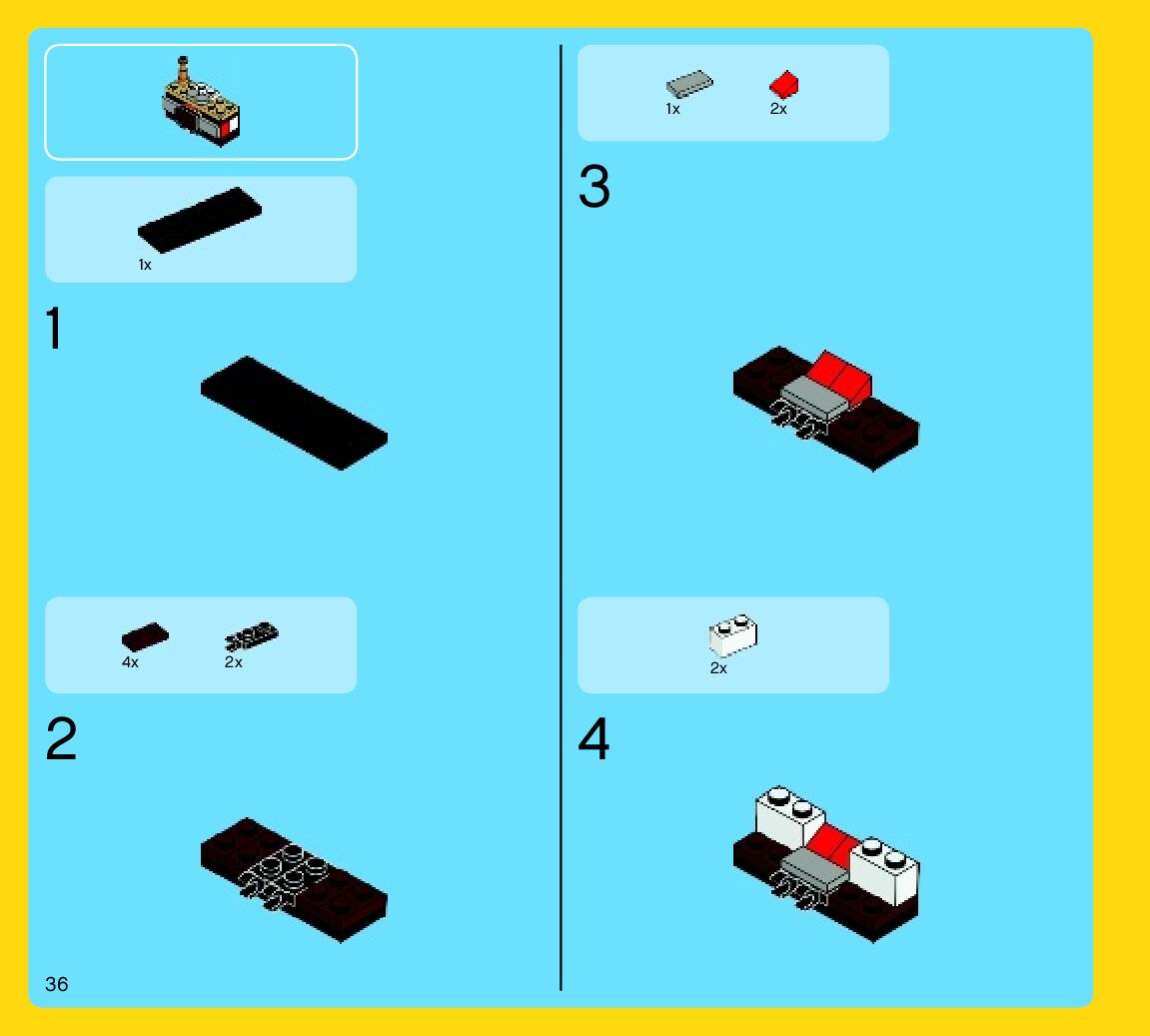 1x

1

4x 2x

2

36

1x 2x

3

2x

4