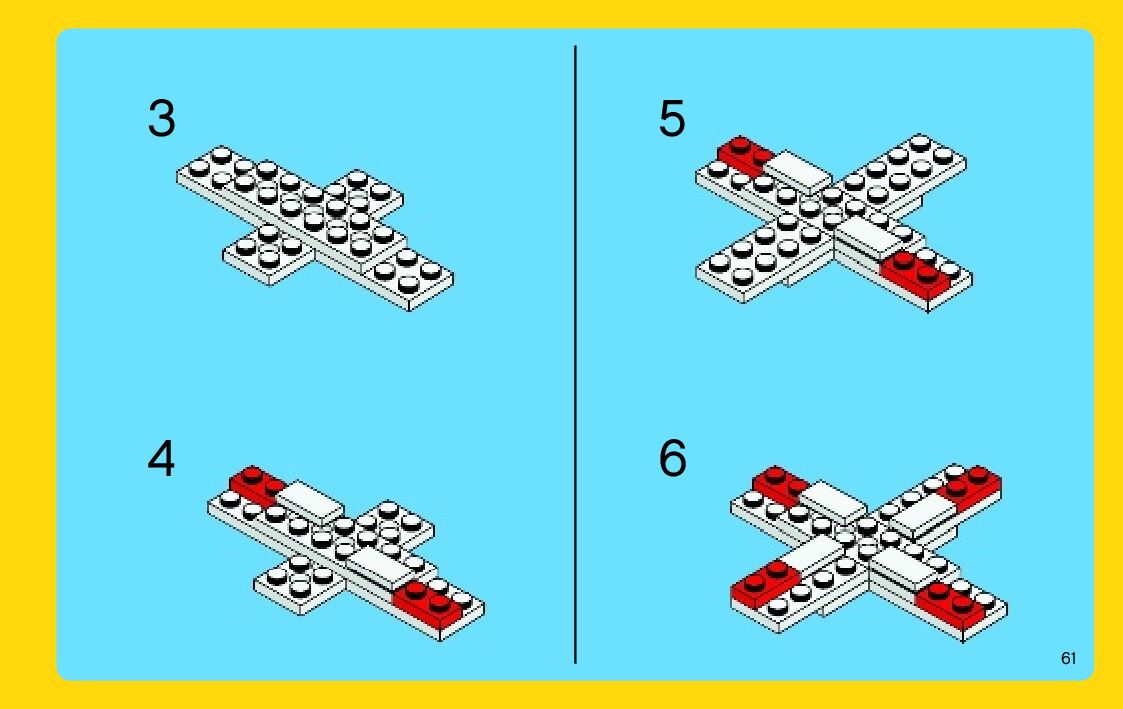 3

4

5

6

61