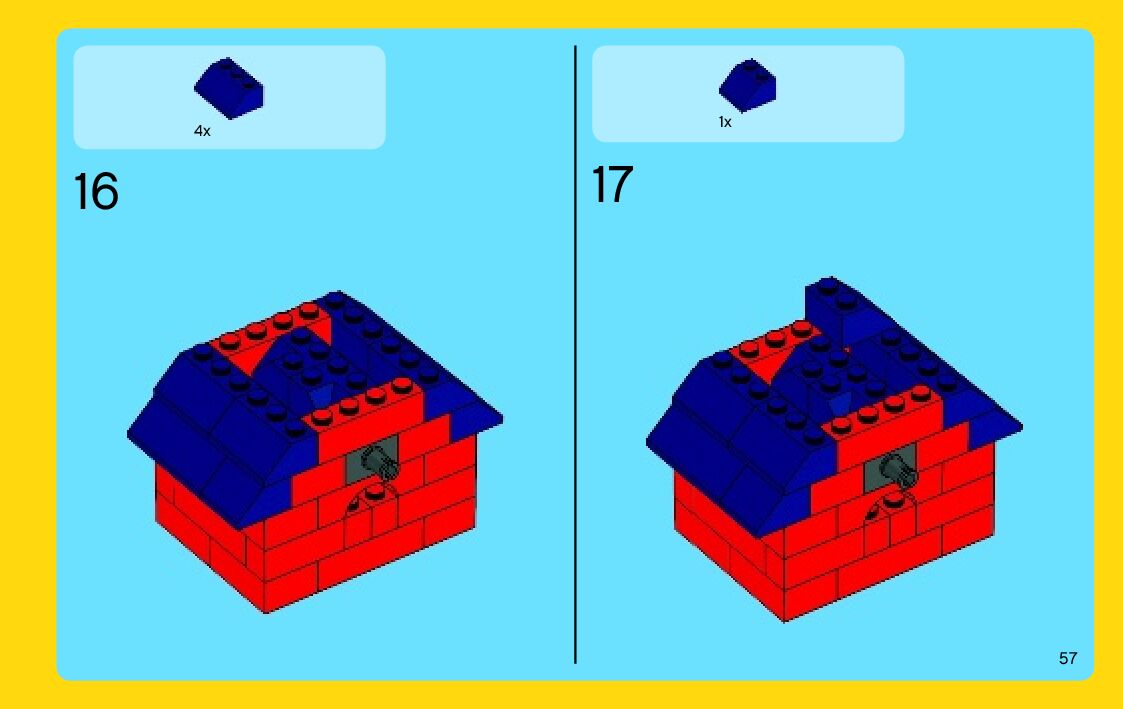 4x

16

1x

17

57