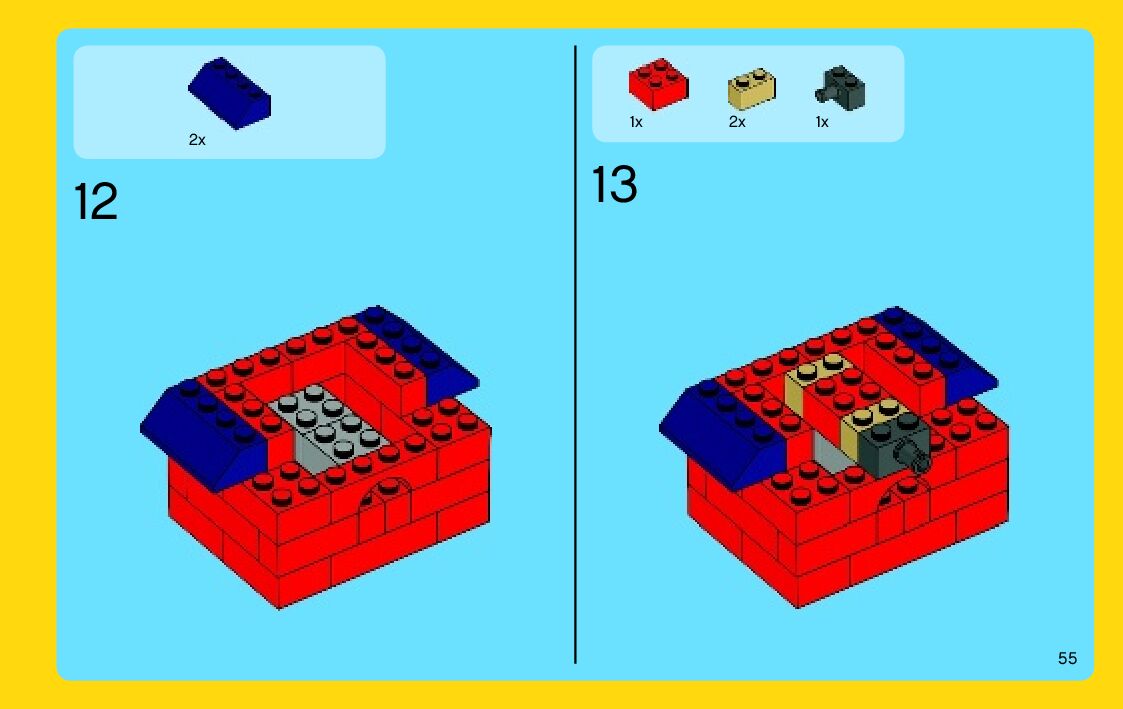 2x

12

1x 2x 1x

13

55