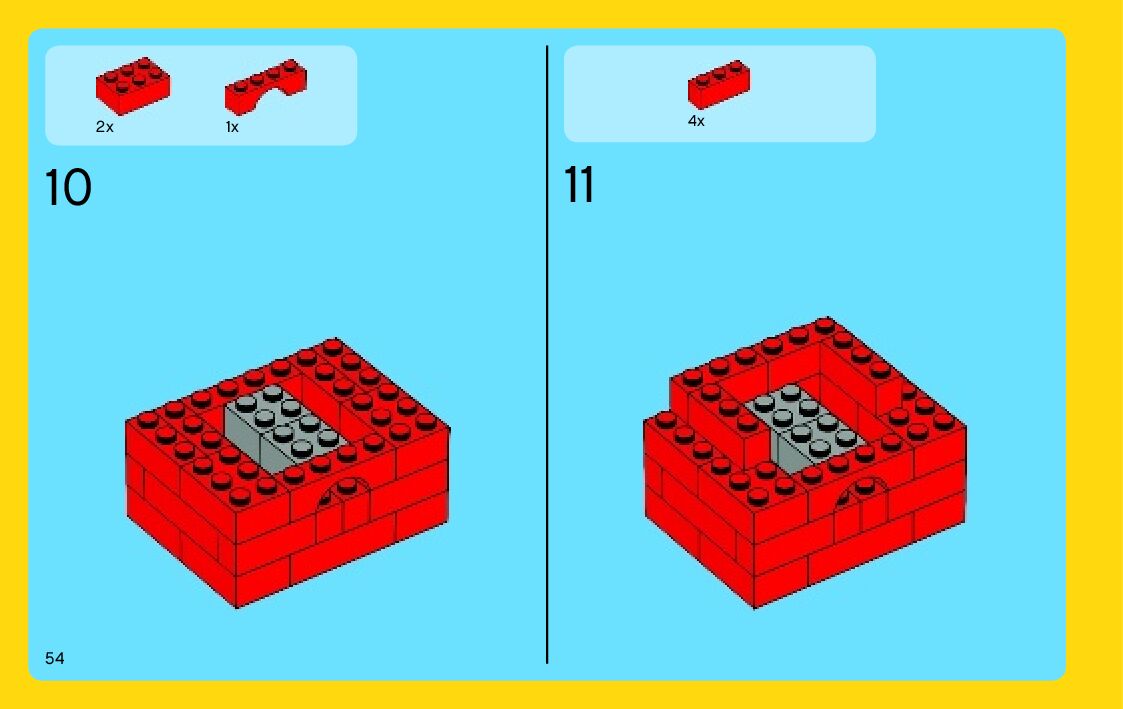 2x

1x

10

4x

11

54