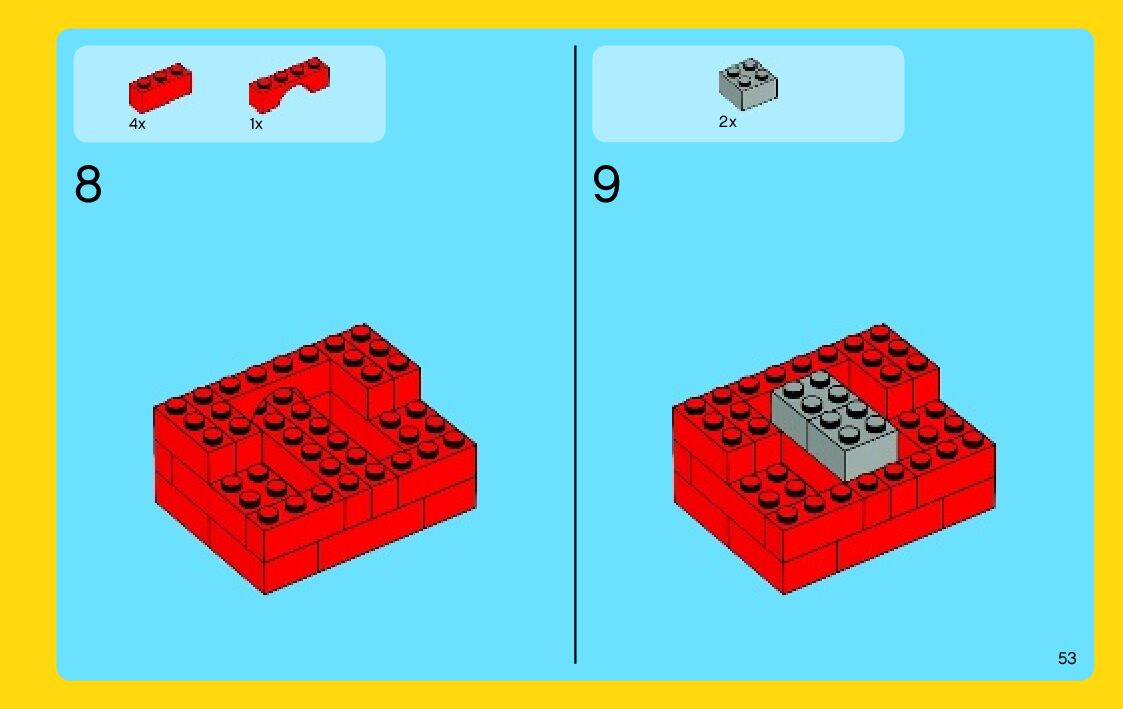 4x 1x

8

2x

9

53