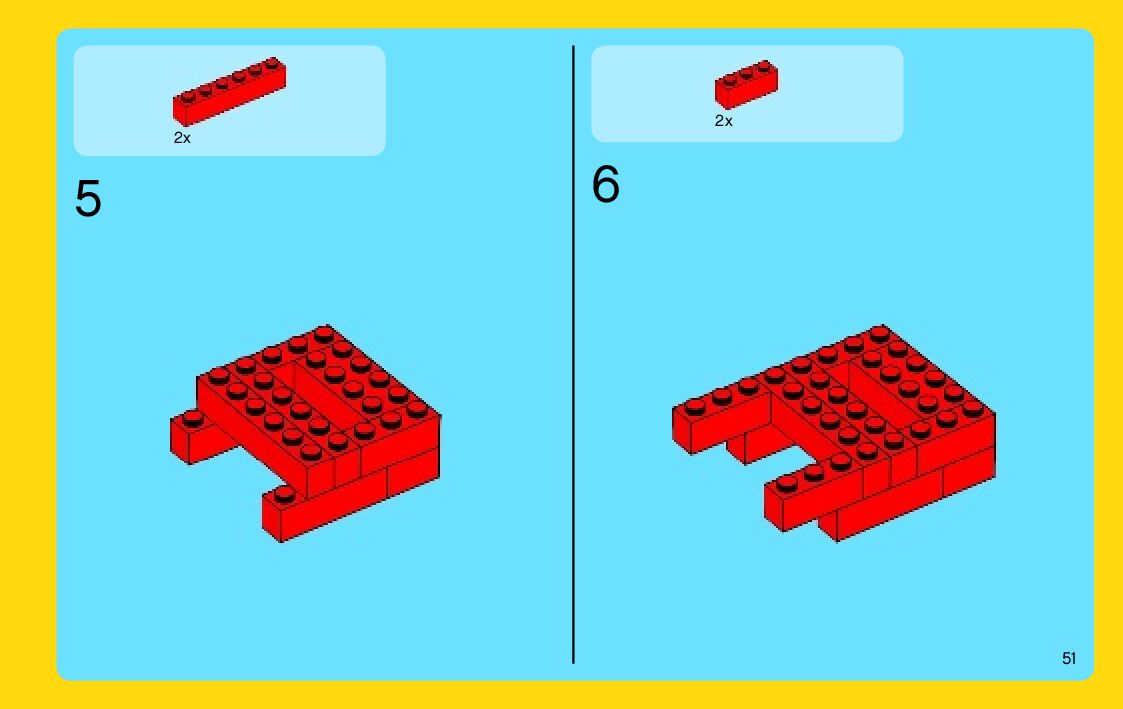 2x

5

2x

6

51