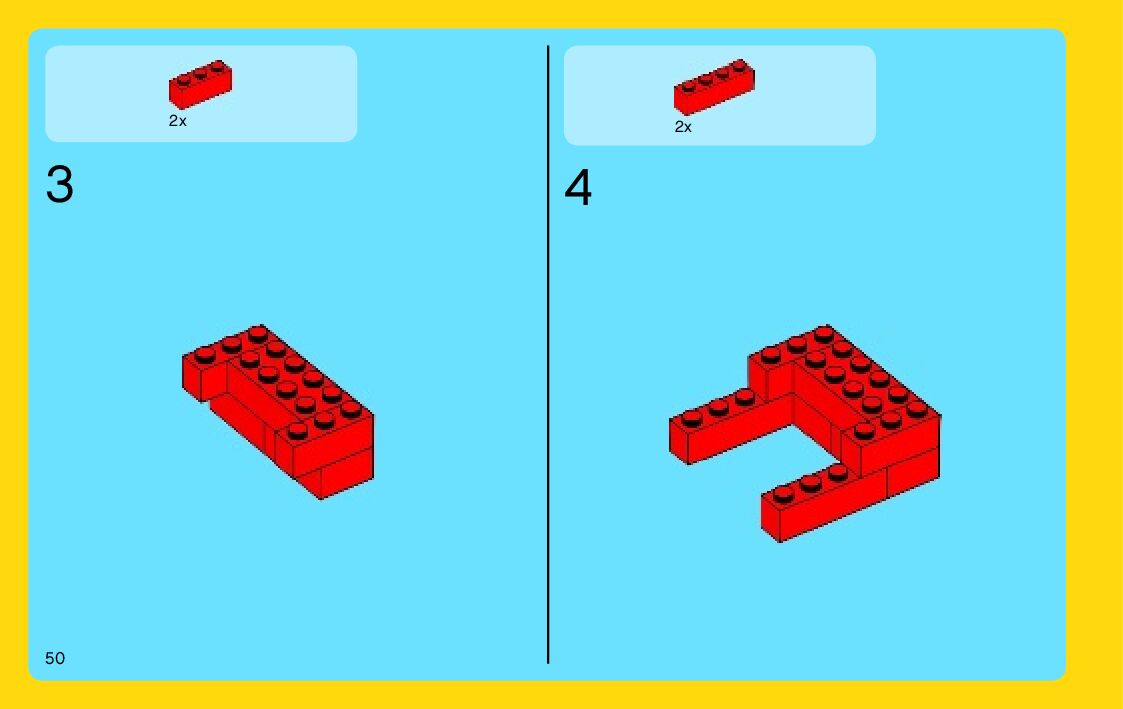 2x

3

2x

4

50