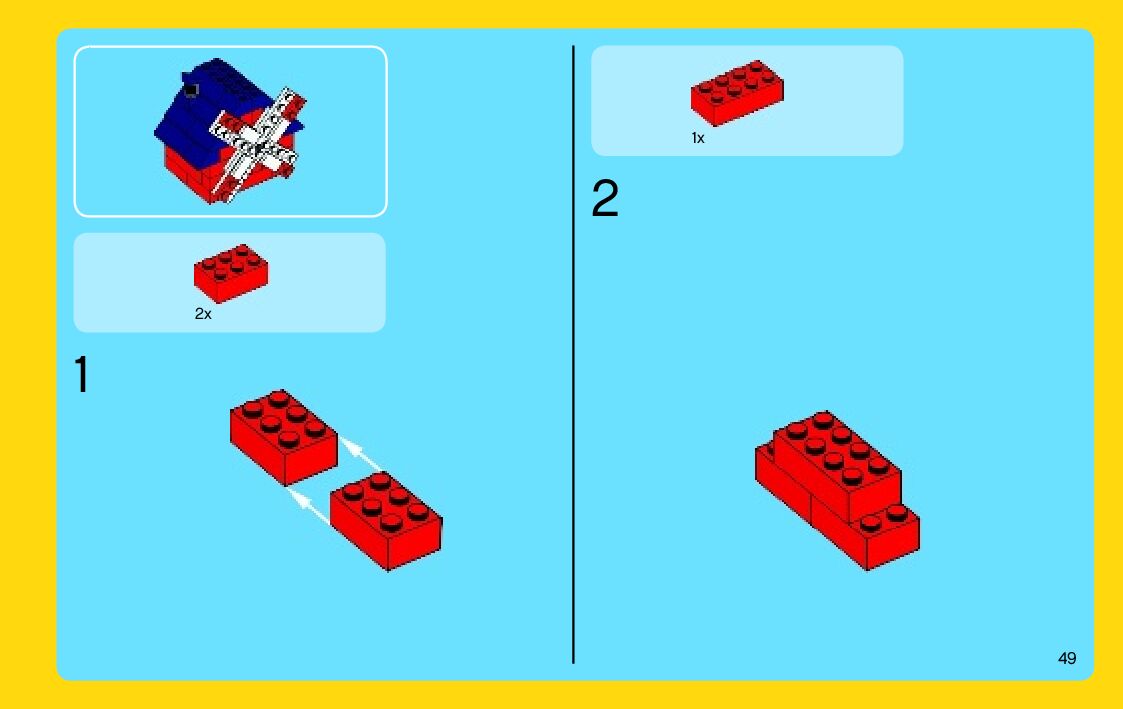 2x

1

1x

2

49