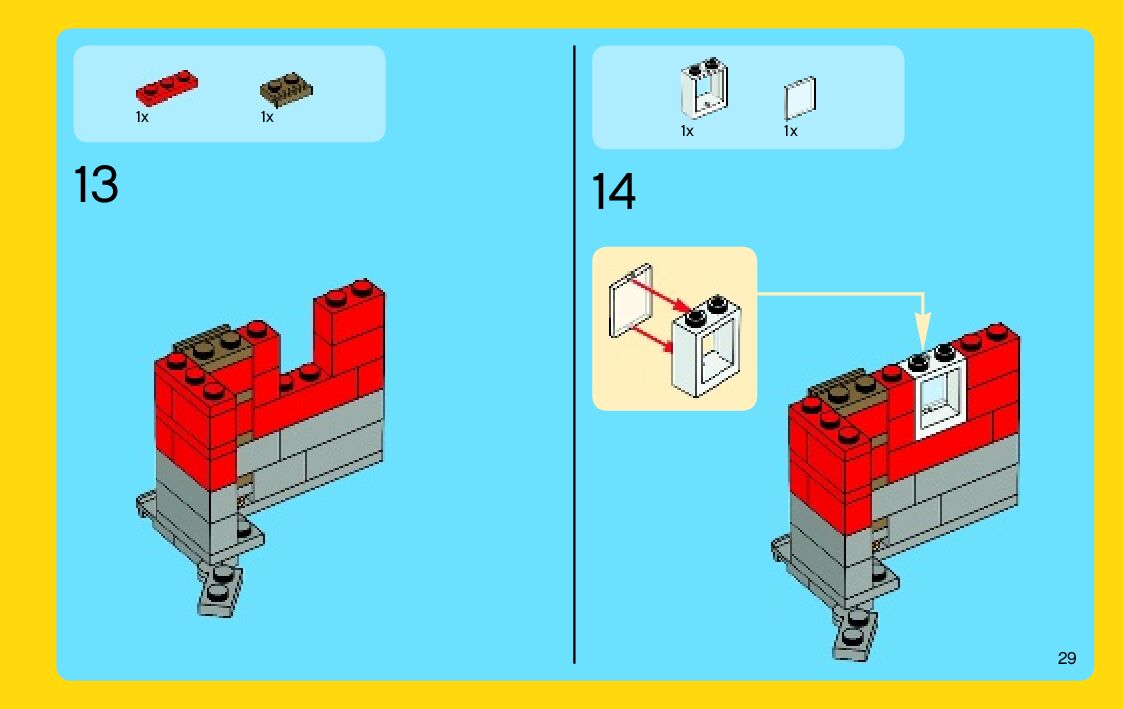 1x 1x

13

1x 1x

14

29