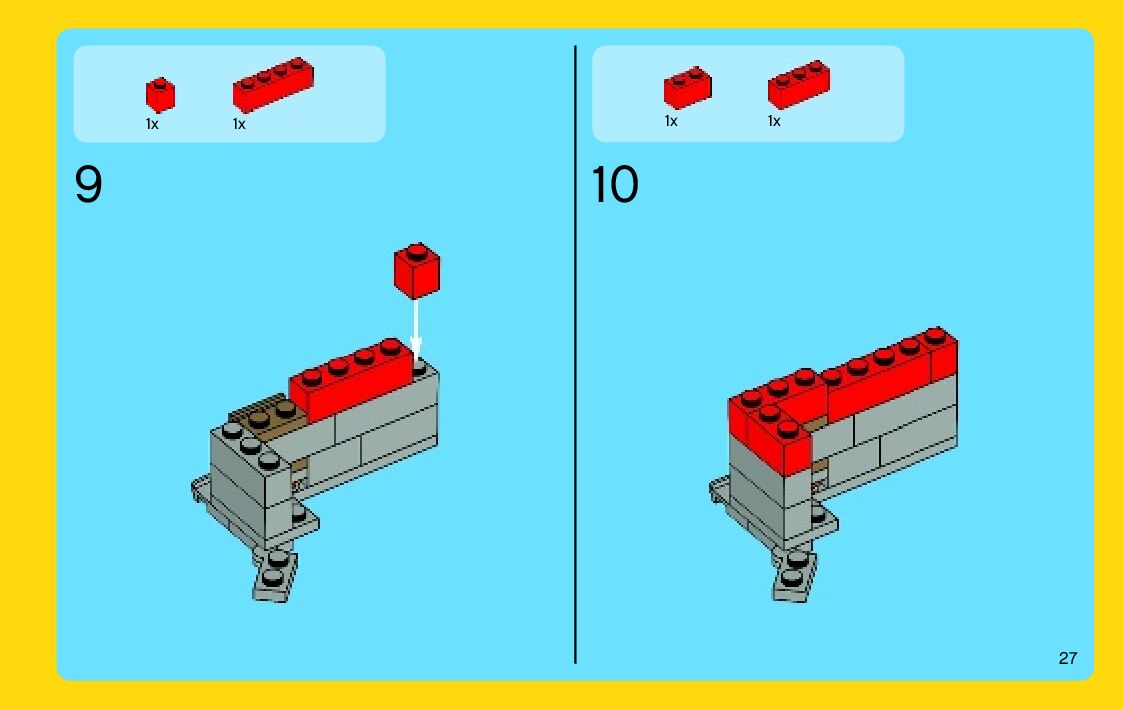 1x 1x

9

1x 1x

10

27