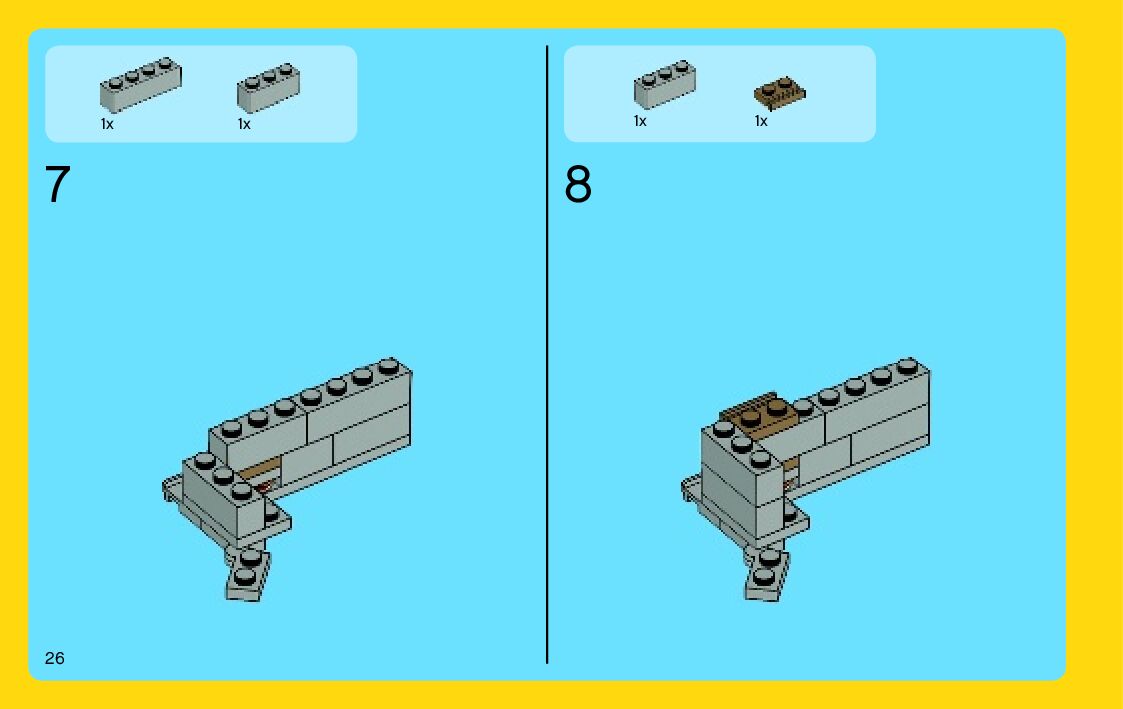 1x 1x

7

1x 1x

8

26