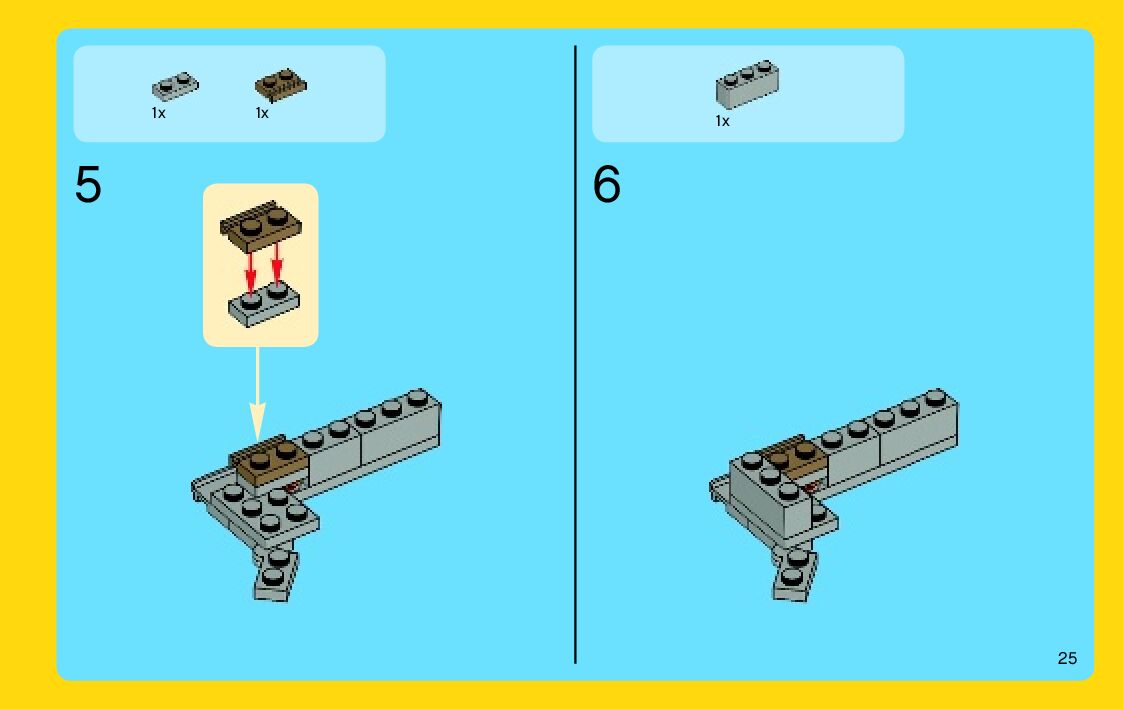 1x 1x

5

1x

6

25