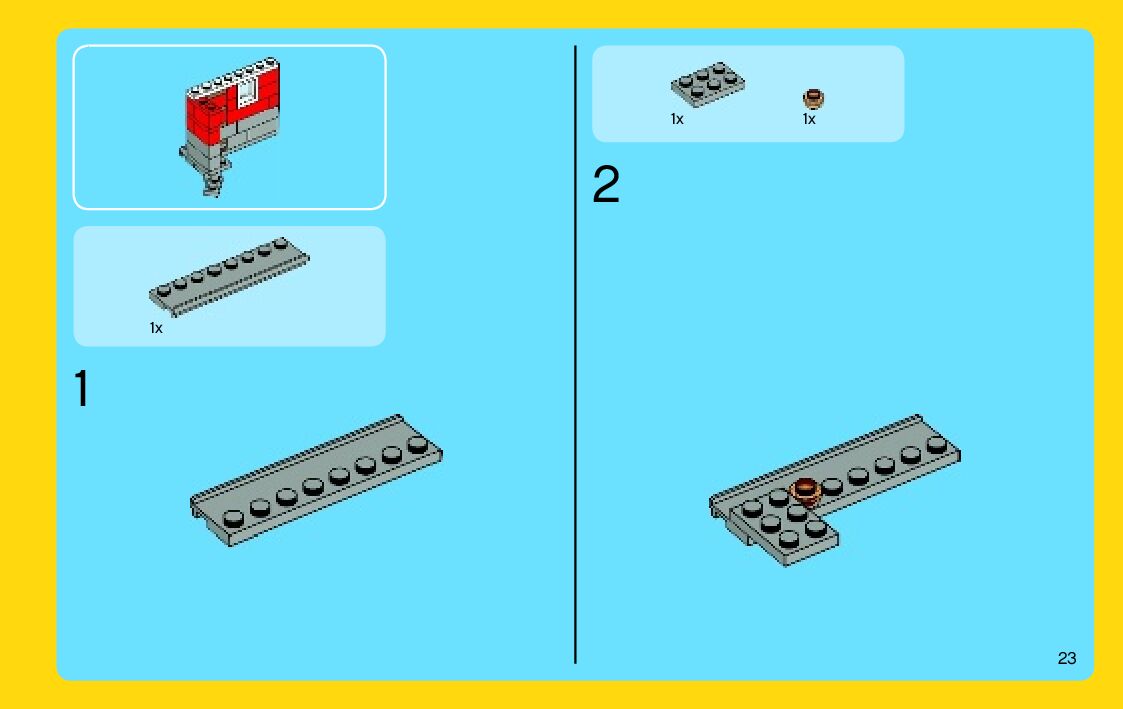 1x

1

1x

1x

2

23