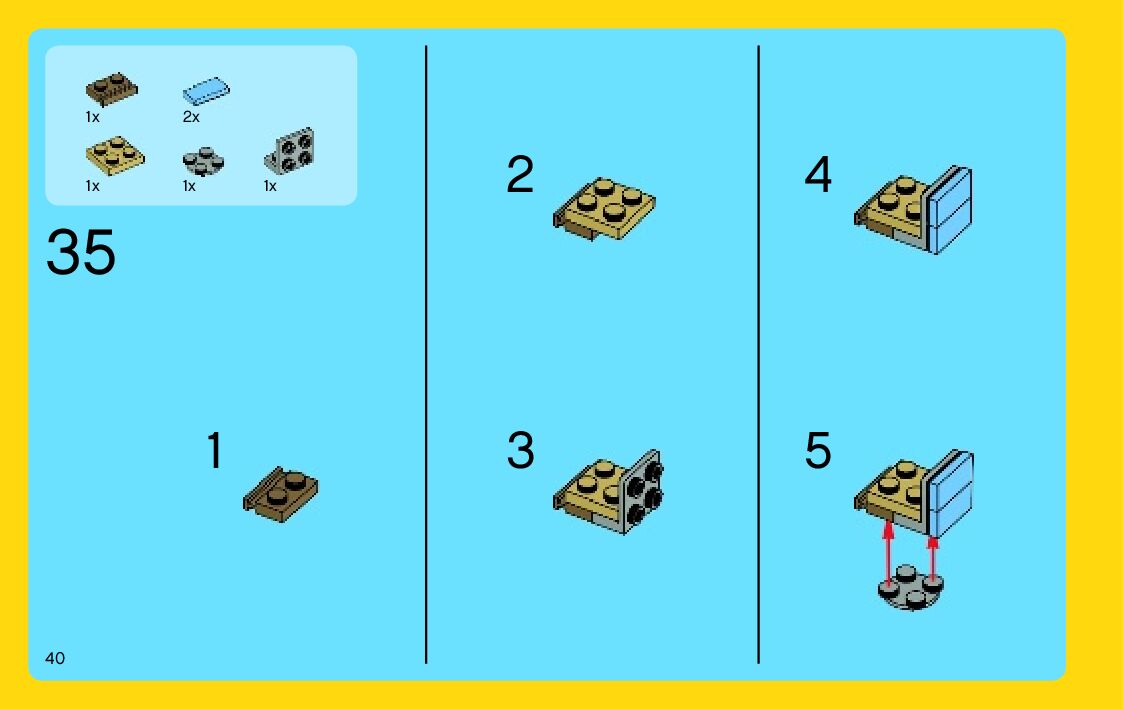 1x 2x

1x 1x 1x

35

1

2

3

4

5

40