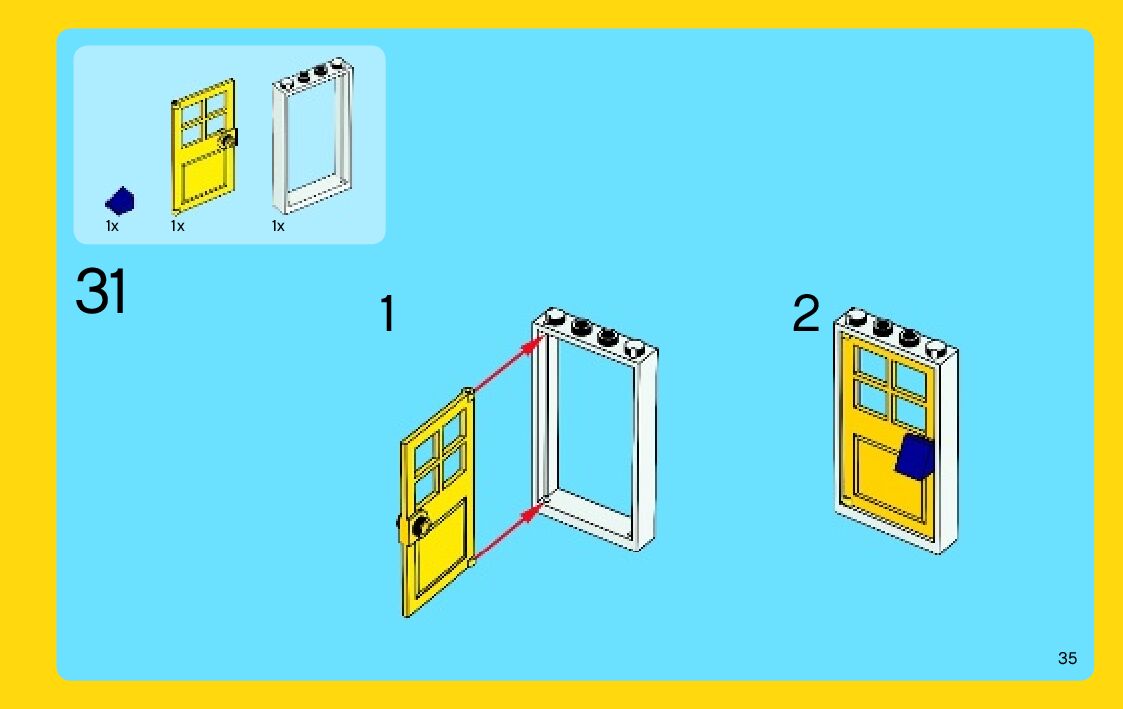 1x 1x 1x

31

1

2

35