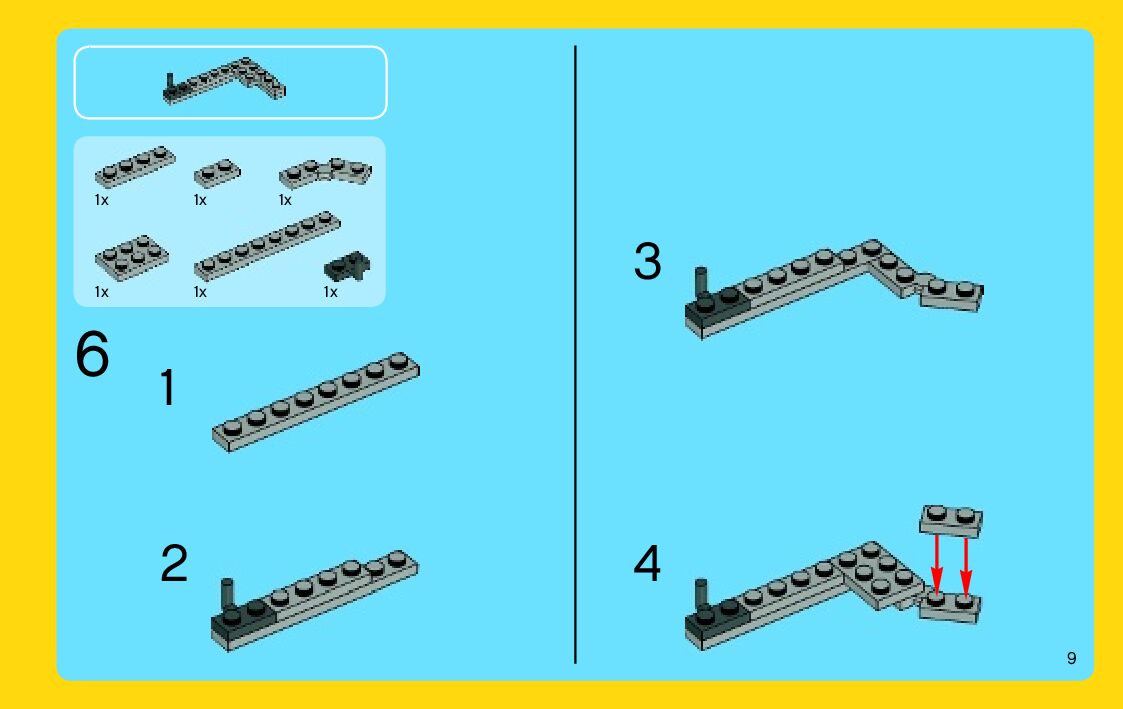 1x 1x 1x

1x 1x 1x

6

1

2

3

4

9