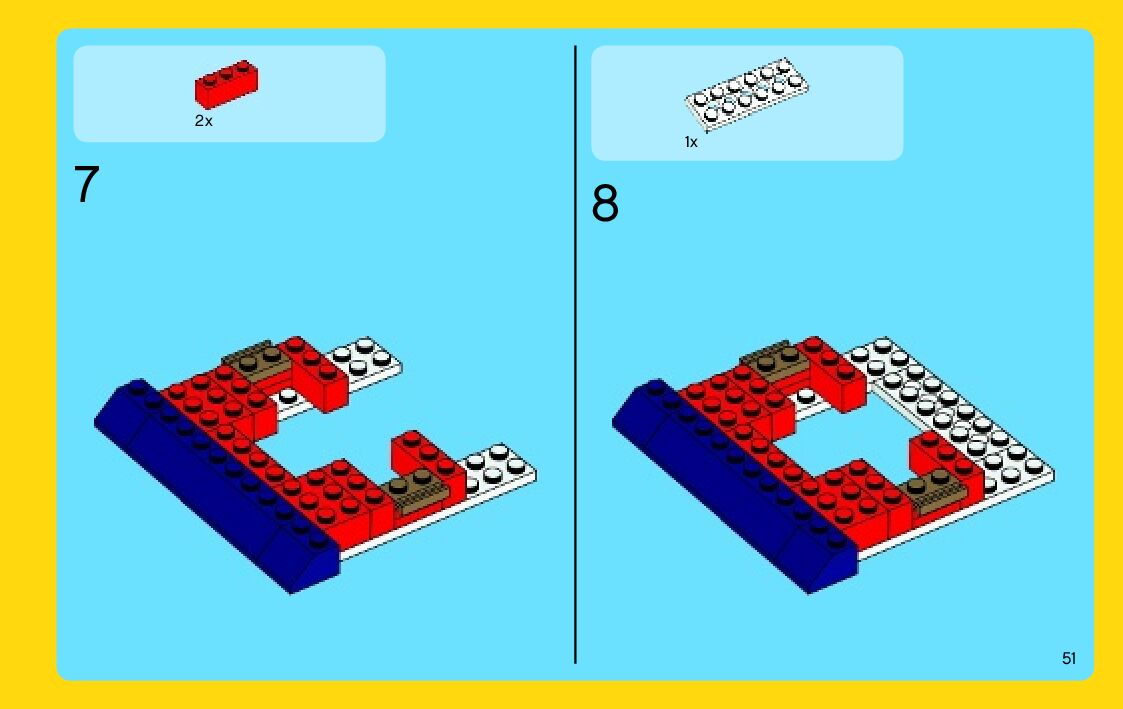 2x

7

1x

8

51