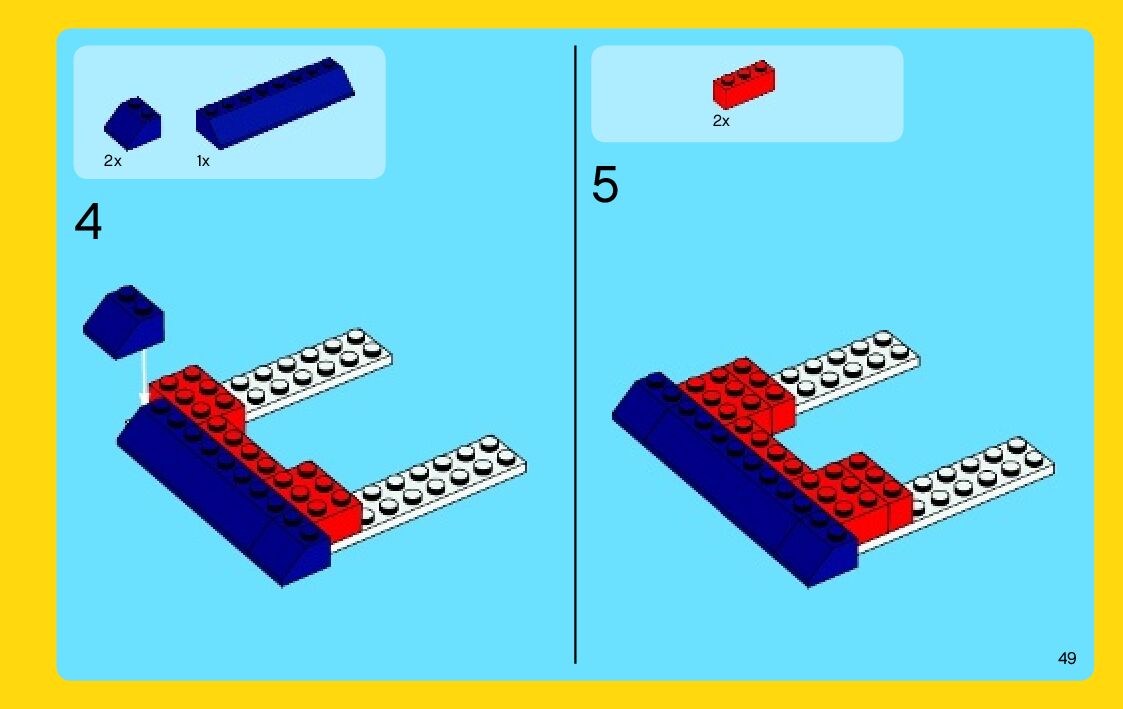 2x 1x

4

2x

5

49