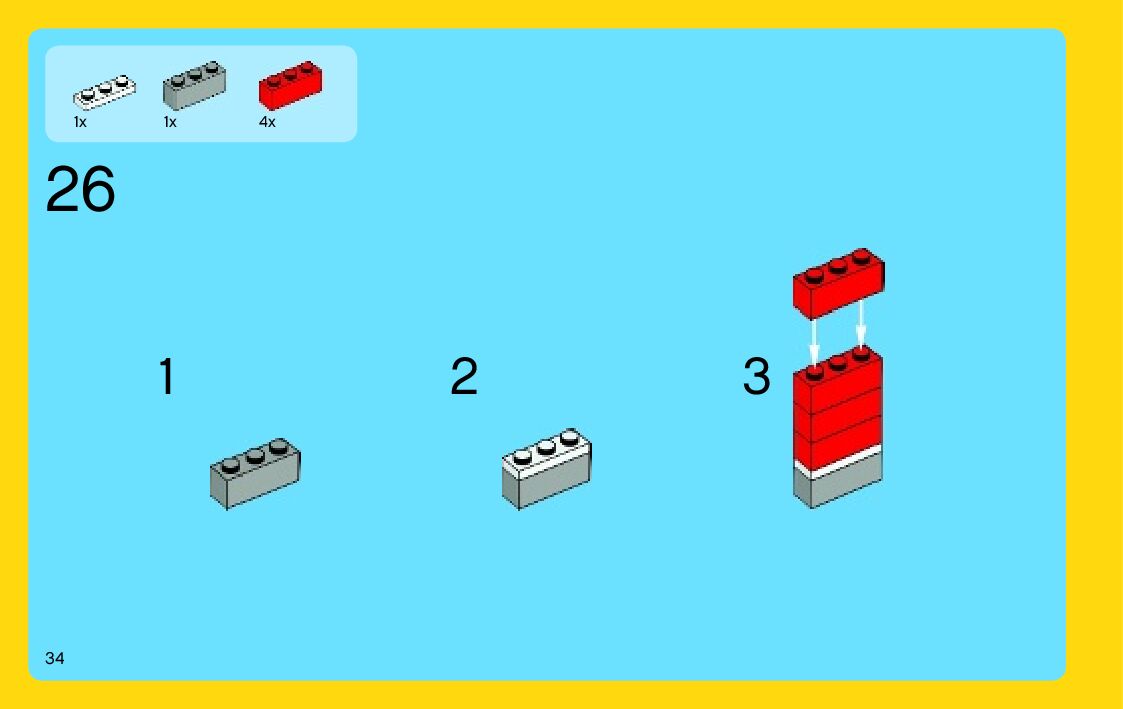 1x
1x
4x

26

1

2

3

34