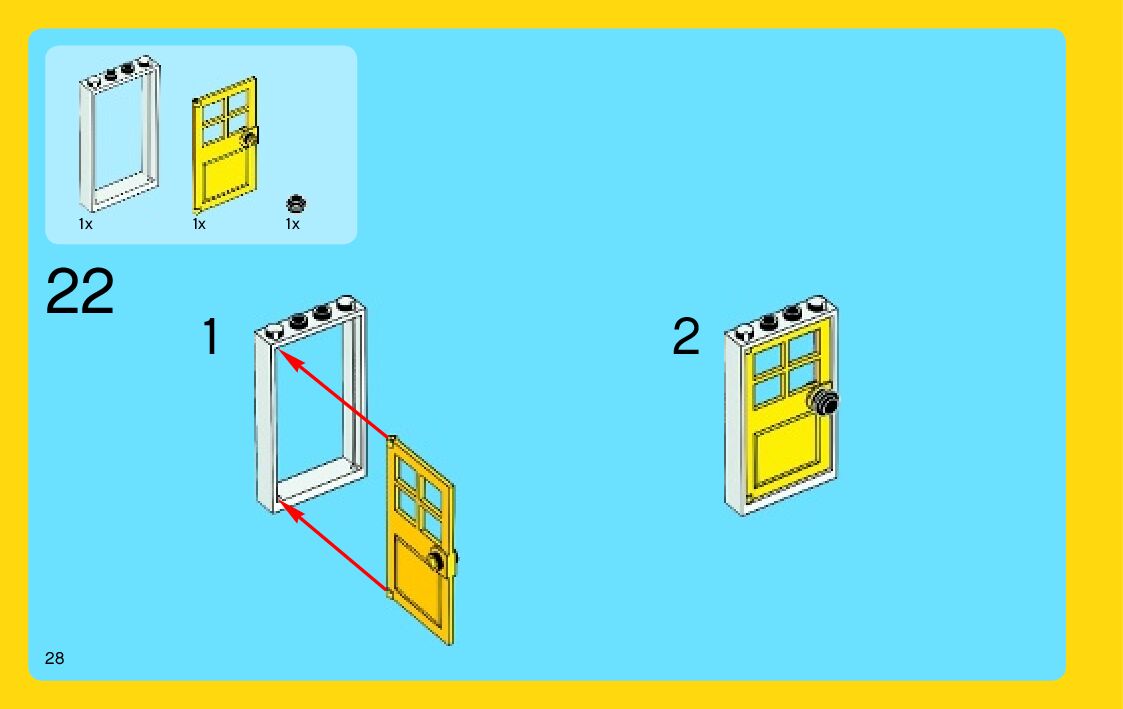 1x 1x 1x

22

1

2

28