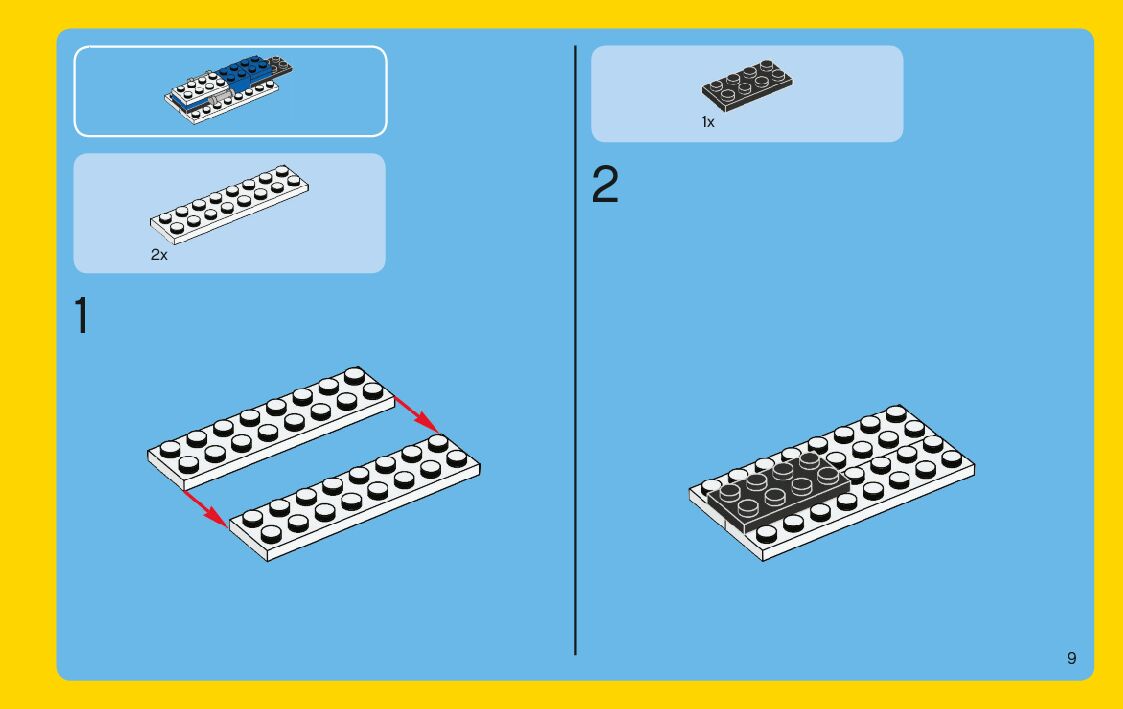 2x

1

1x

2

9