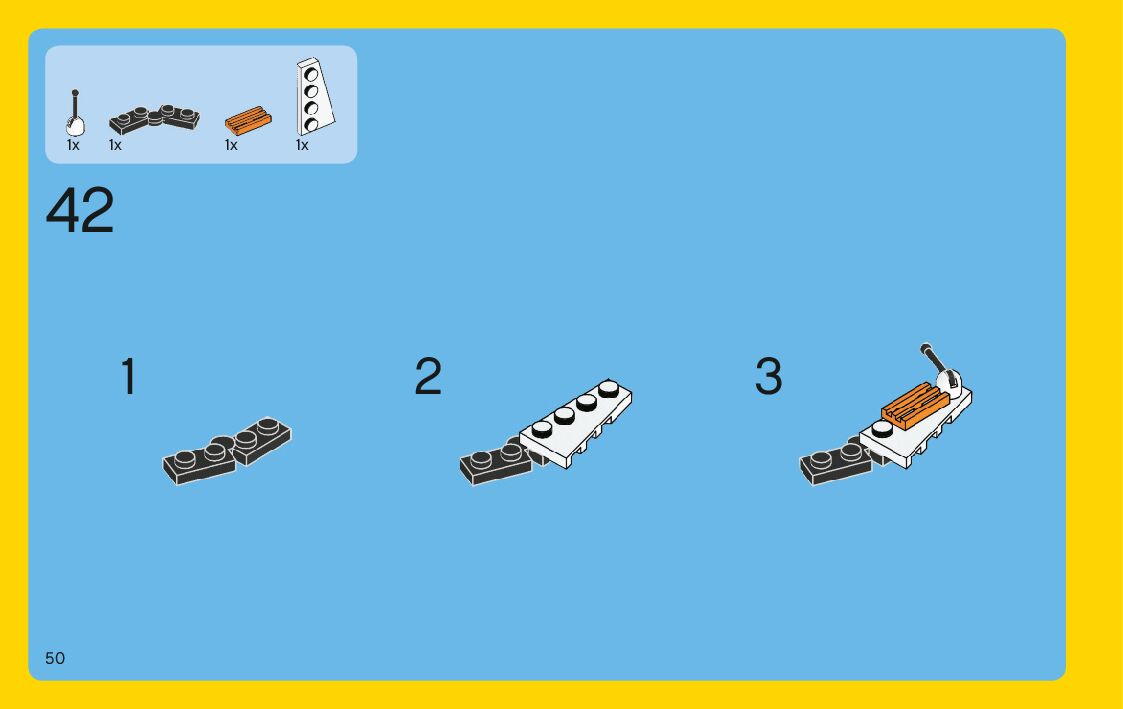 1x 1x 1x 1x

42

1

2

3

50