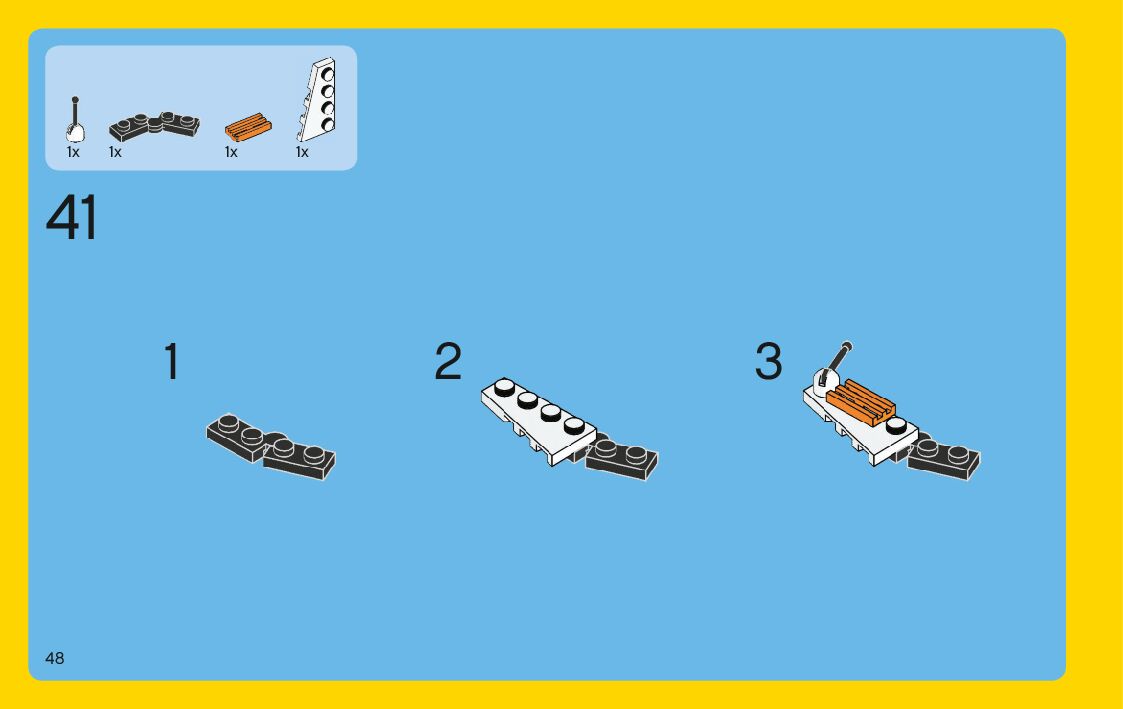 1x 1x 1x 1x

41

1

2

3

48