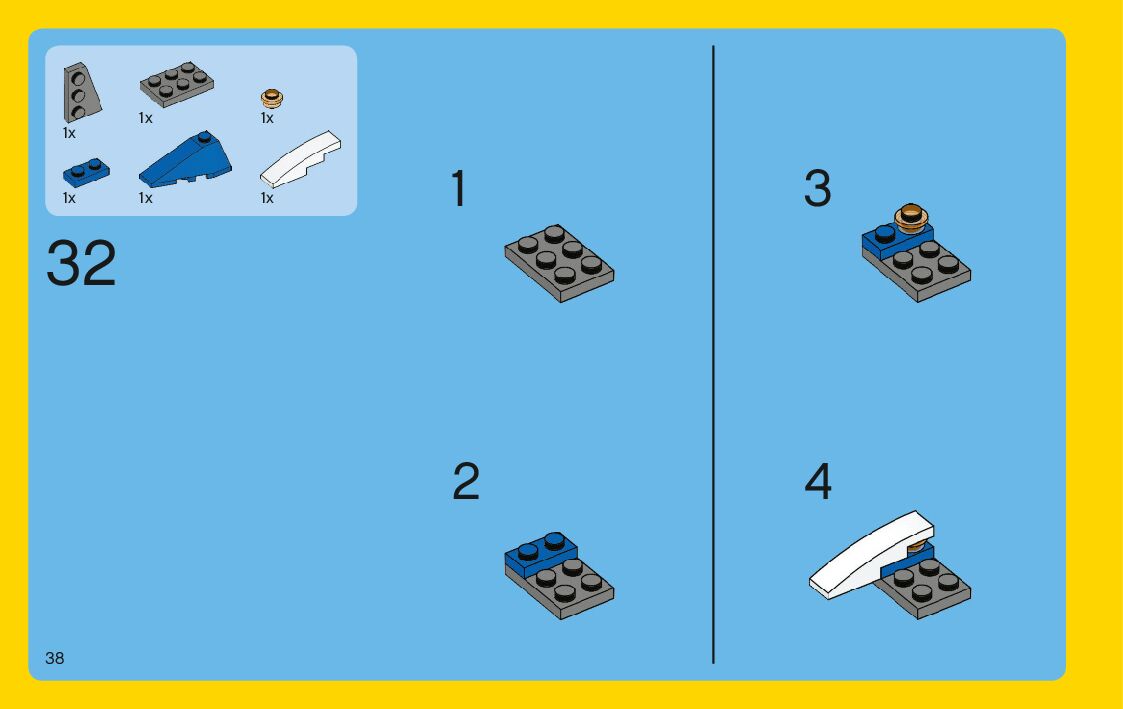 1x
1x
1x
1x
1x
1x

32

1

2

3

4

38