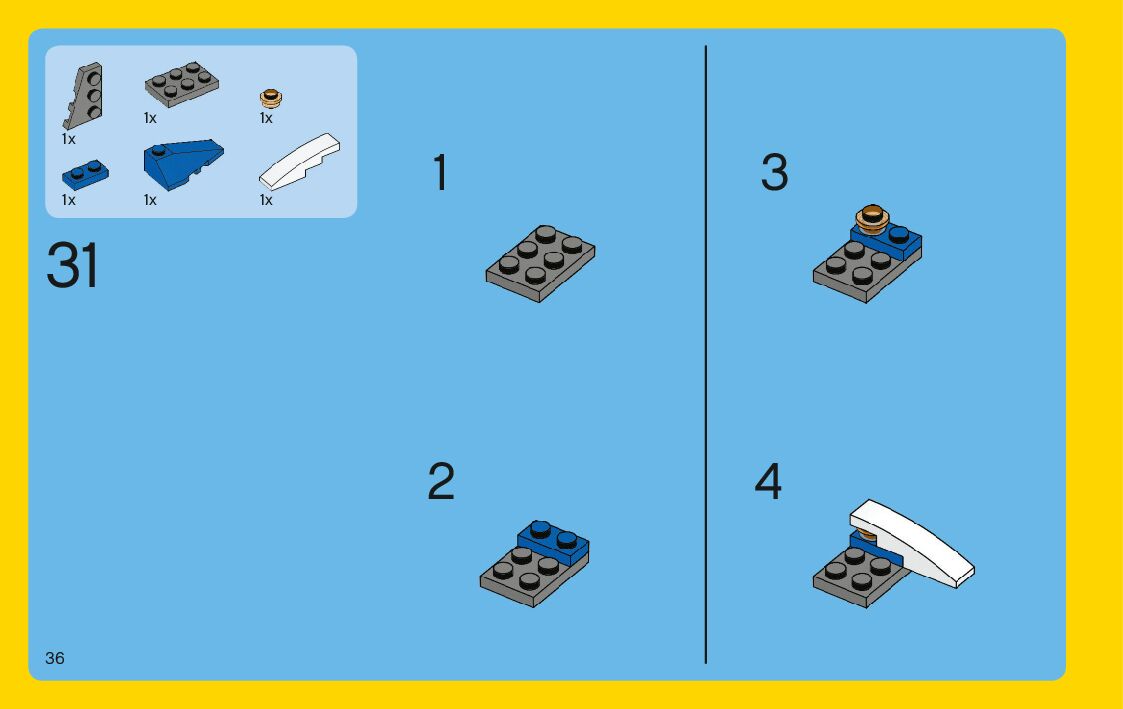 1x
1x
1x
1x
1x
1x

31

1

2

3

4

36