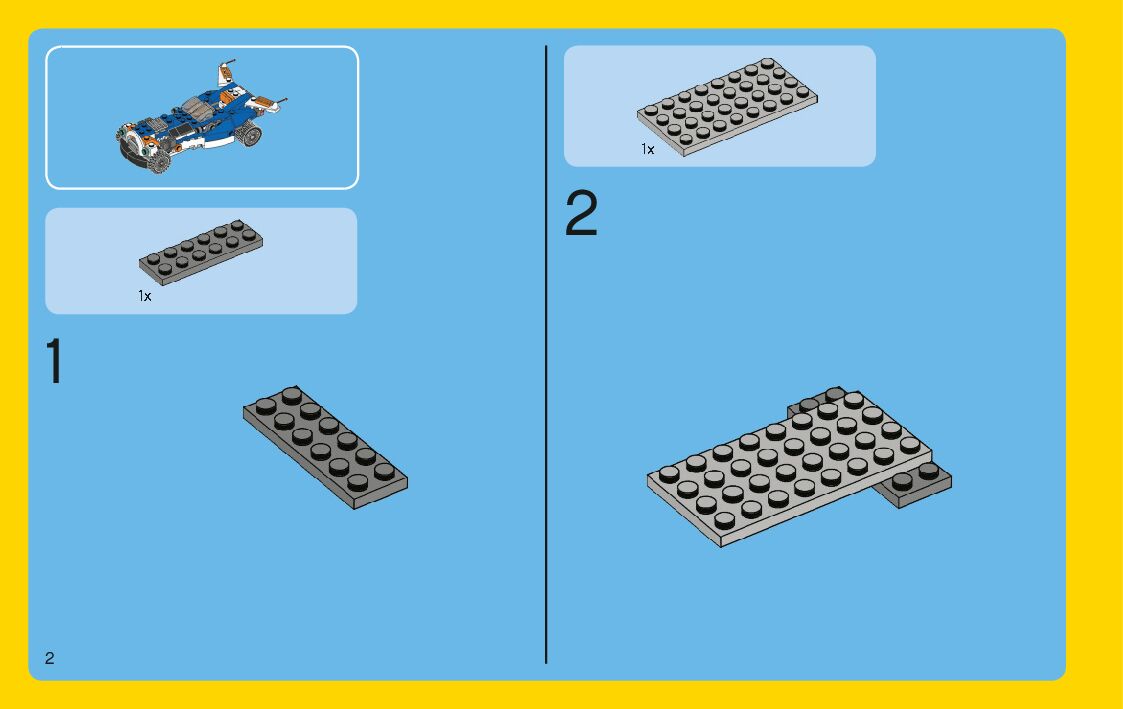 1x

1

1x

2

2