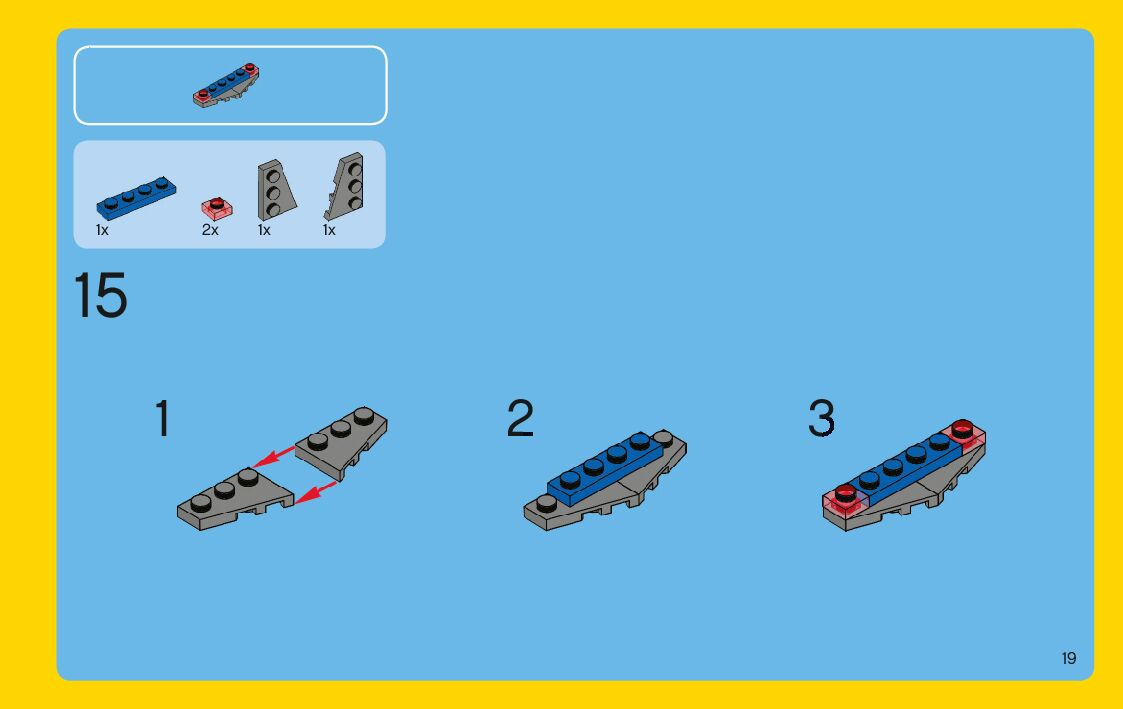 1x 2x 1x 1x

15

1

2

3

19