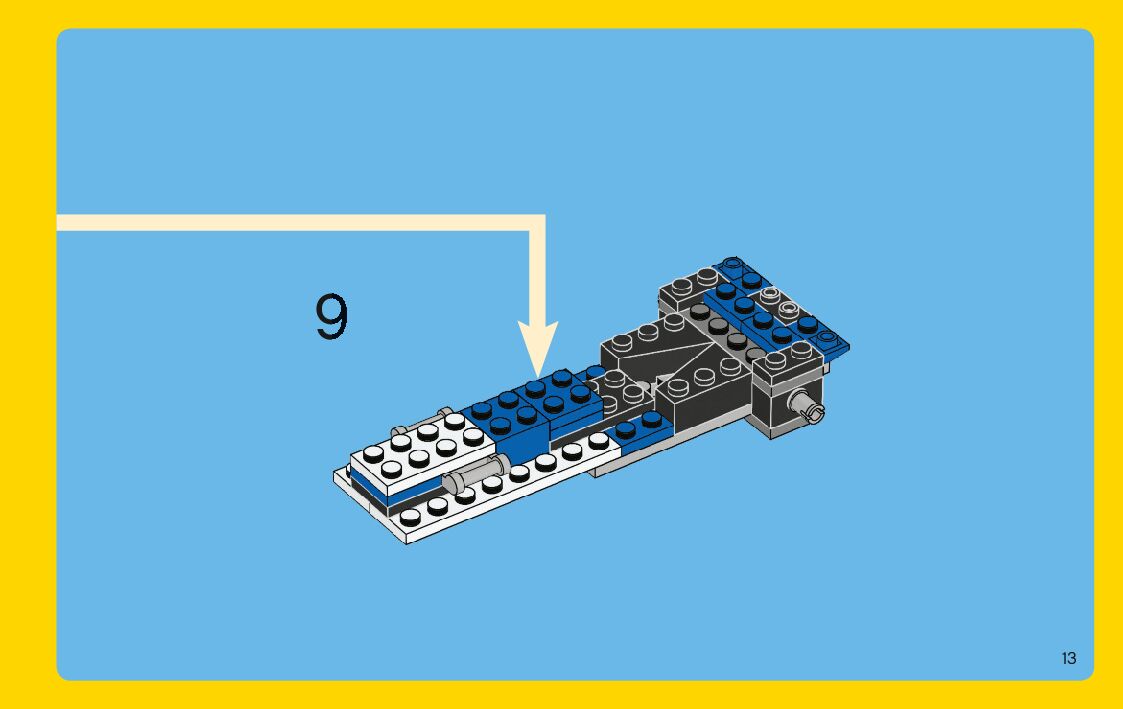 9

13