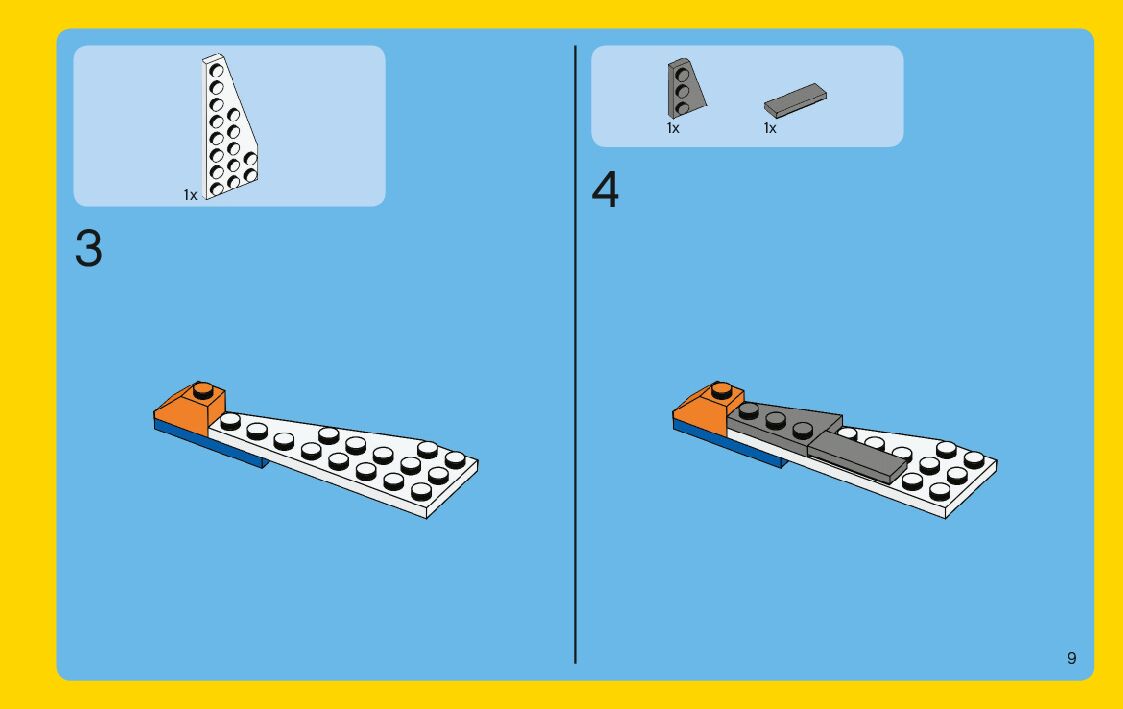 1x

3

1x 1x

4

9