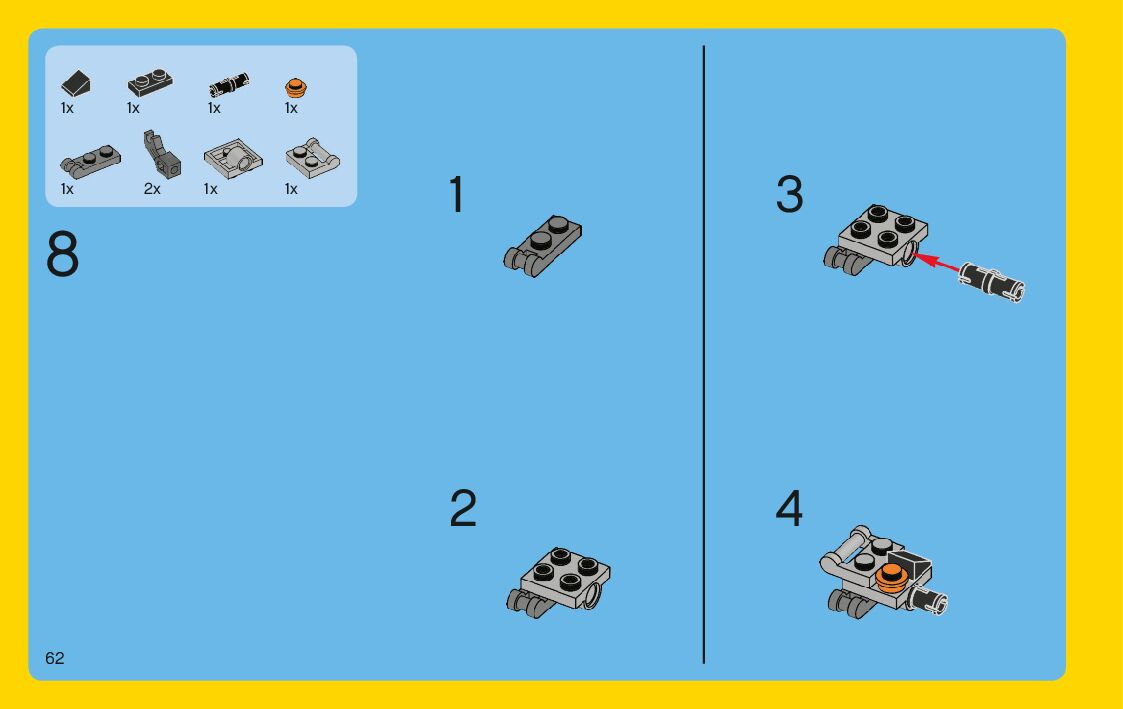 1x
1x
1x
1x
1x
2x
1x
1x

8

1

2

3

4

62