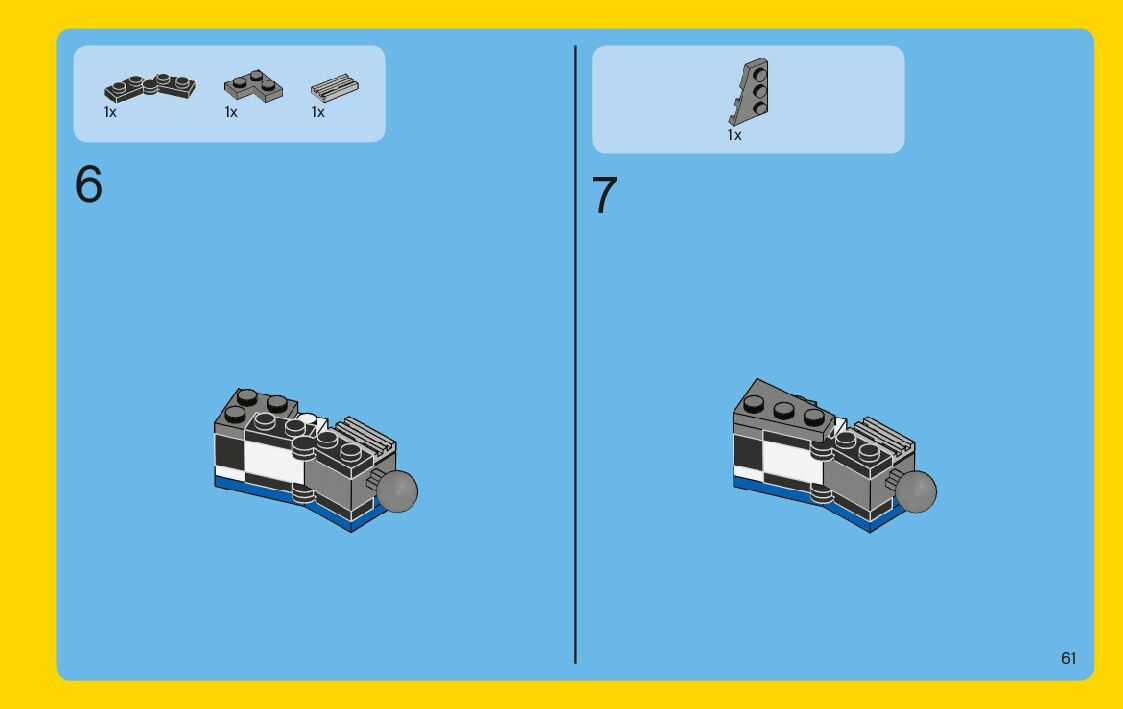 1x 1x 1x

6

1x

7

61