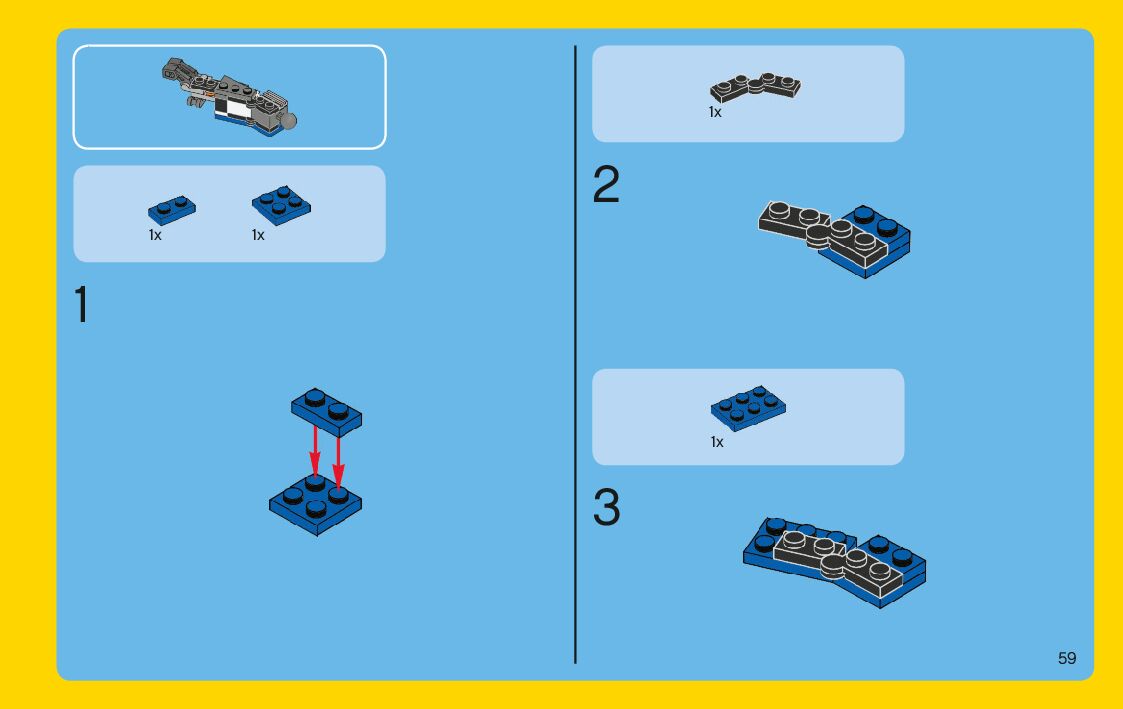 1x 1x

1

1x

2

1x

3

59