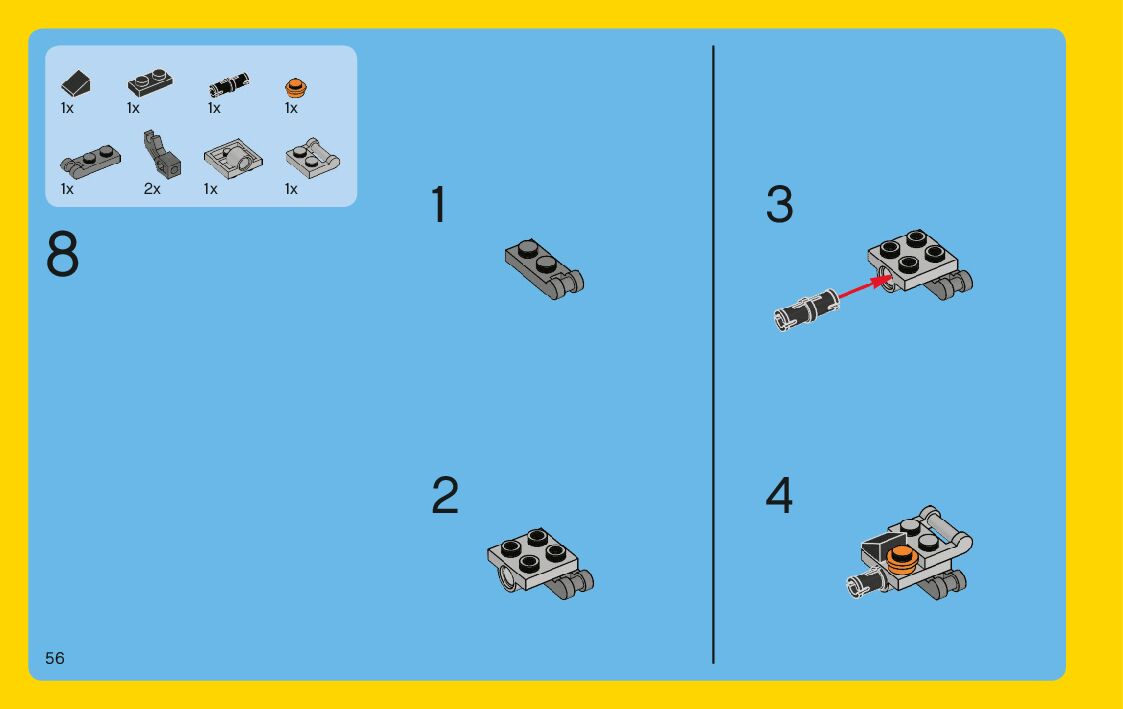 1x 1x 1x 1x
1x 2x 1x 1x

8

1

2

3

4

56